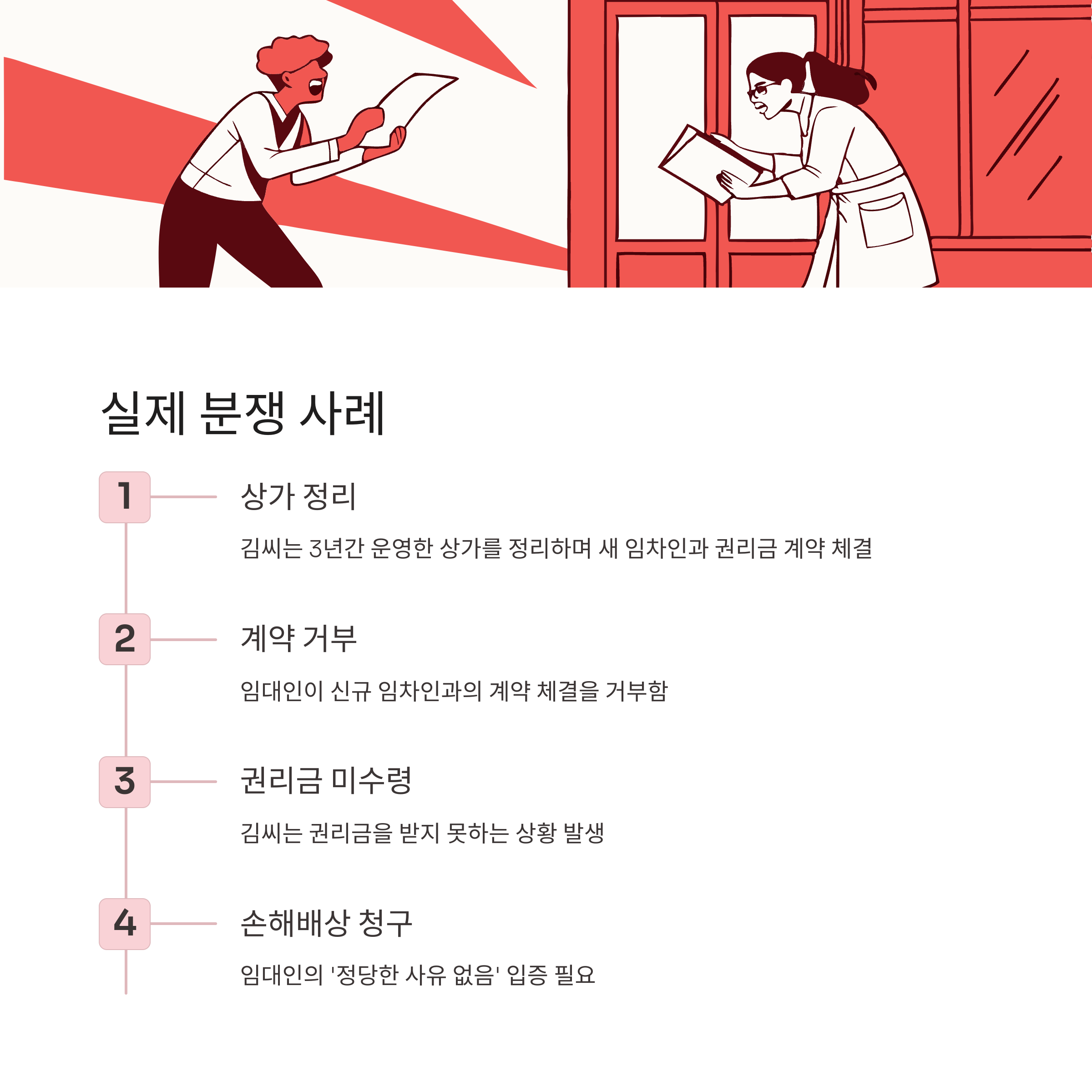 실제 분쟁 사례

1

상가 정리

김씨는 3년간 운영한 상가를 정리하며 새 임차인과 권리금 계약 체결

2

계약 거부

임대인이 신규 임차인과의 계약 체결을 거부함

3

권리금 미수령

김씨는 권리금을 받지 못하는 상황 발생

4

손해배상 청구

임대인의 '정당한 사유 없음' 입증 필요