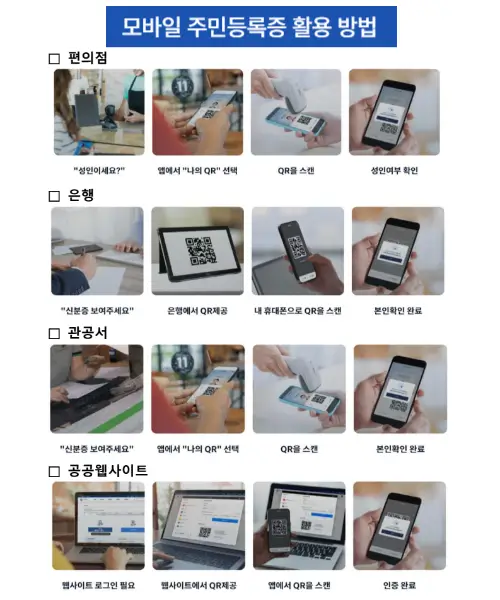 모바일 주민등록증 활용 방법

□ 편의점

"성인이세요?"

앱에서 "나의 QR" 선택

QR을 스캔

성인여부 확인

□ 은행

"신분증 보여주세요"

은행에서 QR제공

내 휴대폰으로 QR을 스캔

본인확인 완료

□ 관공서

"신분증 보여주세요"

앱에서 "나의 QR" 선택

QR을 스캔

본인확인 완료

□ 공공웹사이트

웹사이트 로그인 필요

웹사이트에서 QR제공

앱에서 QR을 스캔

인증 완료