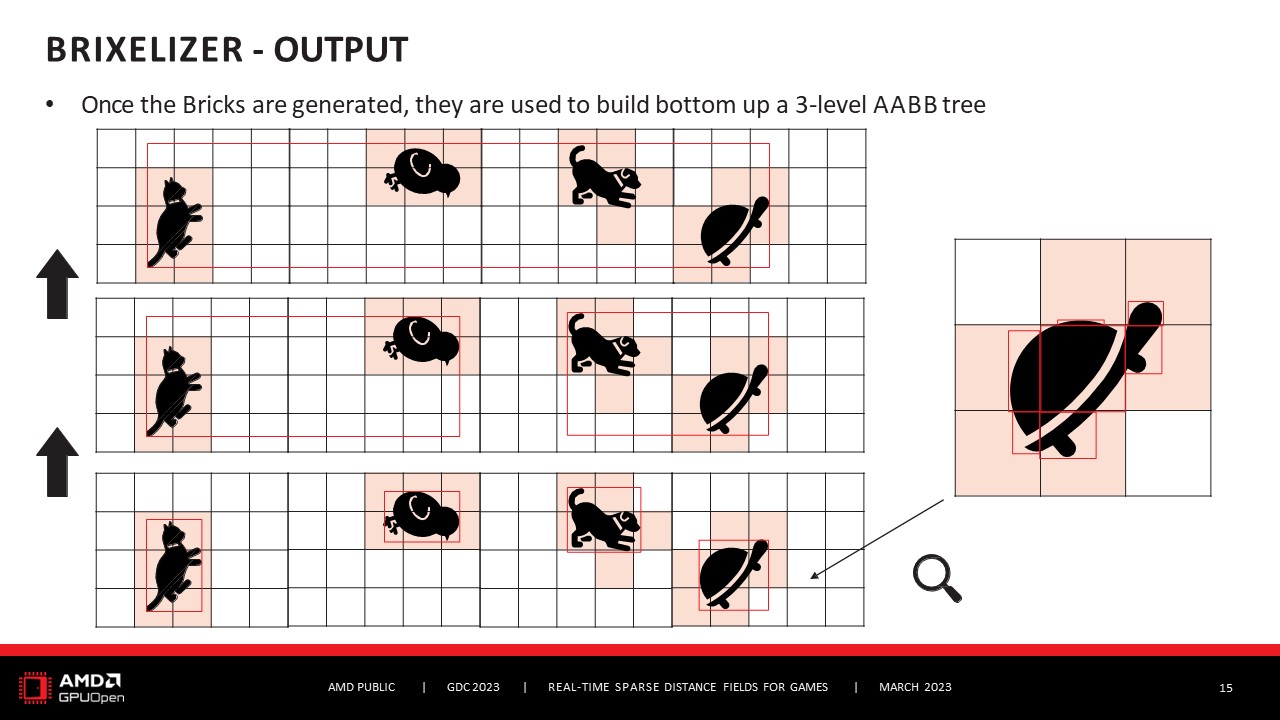 BRIXELIZER - OUTPUT

• Once the Bricks are generated, they are used to build bottom up a 3-level AABB tree

AMD GPUOpen

AMD PUBLIC | GDC 2023 | REAL-TIME SPARSE DISTANCE FIELDS FOR GAMES | MARCH 2023

15