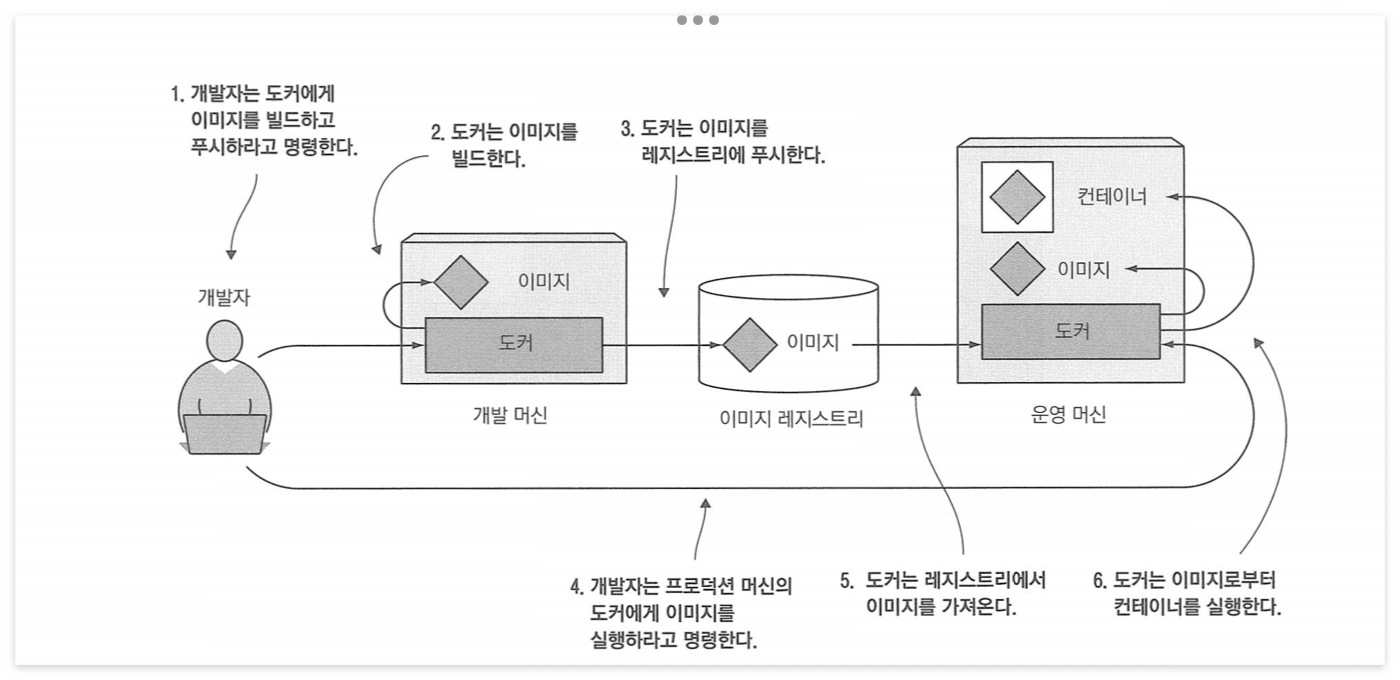 1. 개발자는 도커에게 이미지를 빌드하고 푸시하라고 명령한다.

2. 도커는 이미지를 빌드한다.

3. 도커는 이미지를 레지스트리에 푸시한다.

개발자

이미지

도커

개발 머신

이미지

이미지 레지스트리

컨테이너

이미지

도커

운영 머신

4. 개발자는 프로덕션 머신의 도커에게 이미지를 실행하라고 명령한다.

5. 도커는 레지스트리에서 이미지를 가져온다.

6. 도커는 이미지로부터 컨테이너를 실행한다.