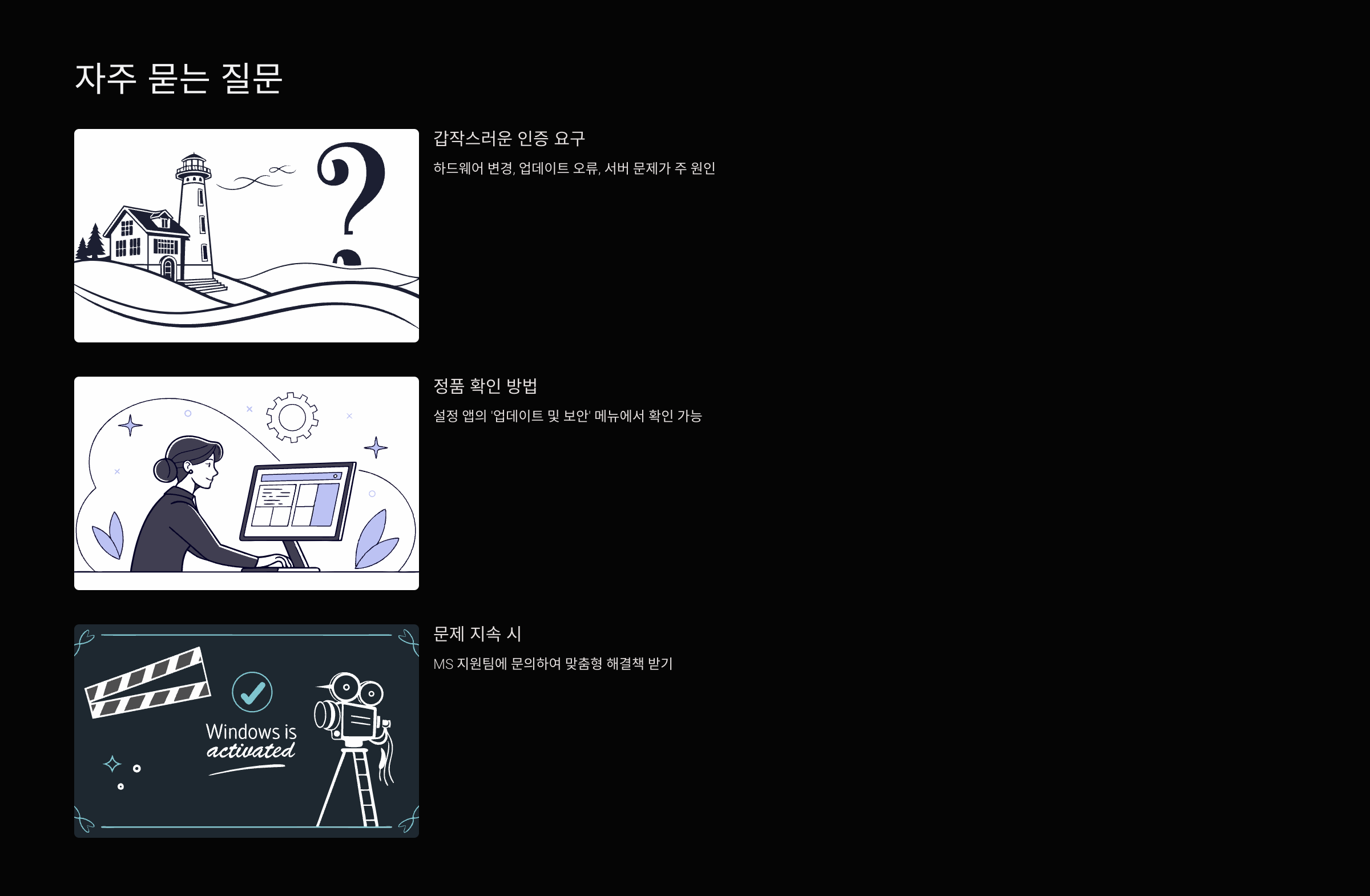 자주 묻는 질문

?

갑작스러운 인증 요구

하드웨어 변경, 업데이트 오류, 서버 문제가 주 원인

정품 확인 방법

설정 앱의 '업데이트 및 보안' 메뉴에서 확인 가능

Windows is activated

문제 지속 시

MS 지원팀에 문의하여 맞춤형 해결책 받기