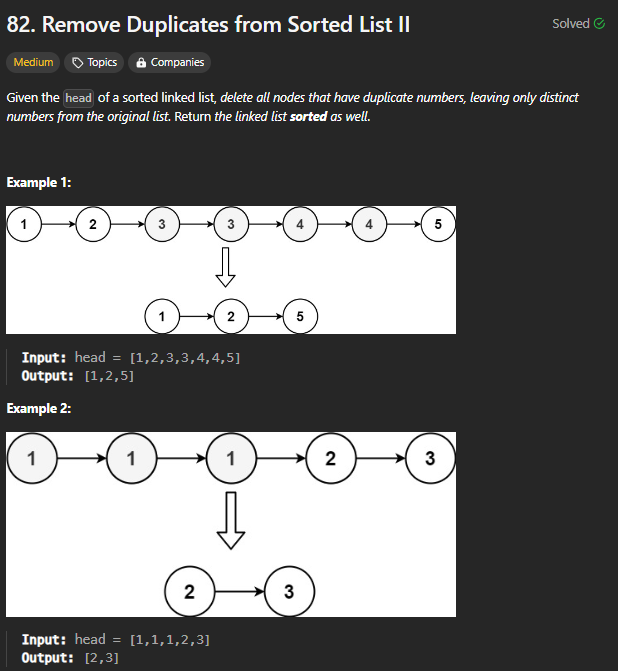 82. Remove Duplicates from Sorted List II

Solved

Medium Topics Companies

Given the head of a sorted linked list, delete all nodes that have duplicate numbers, leaving only distinct numbers from the original list. Return the linked list sorted as well.

Example 1:

1 2 3 3 4 4 5

1 2 5

Input: head = [1,2,3,3,4,4,5]
Output: [1,2,5]

Example 2:

1 1 1 2 3

2 3

Input: head = [1,1,1,2,3]
Output: [2,3]