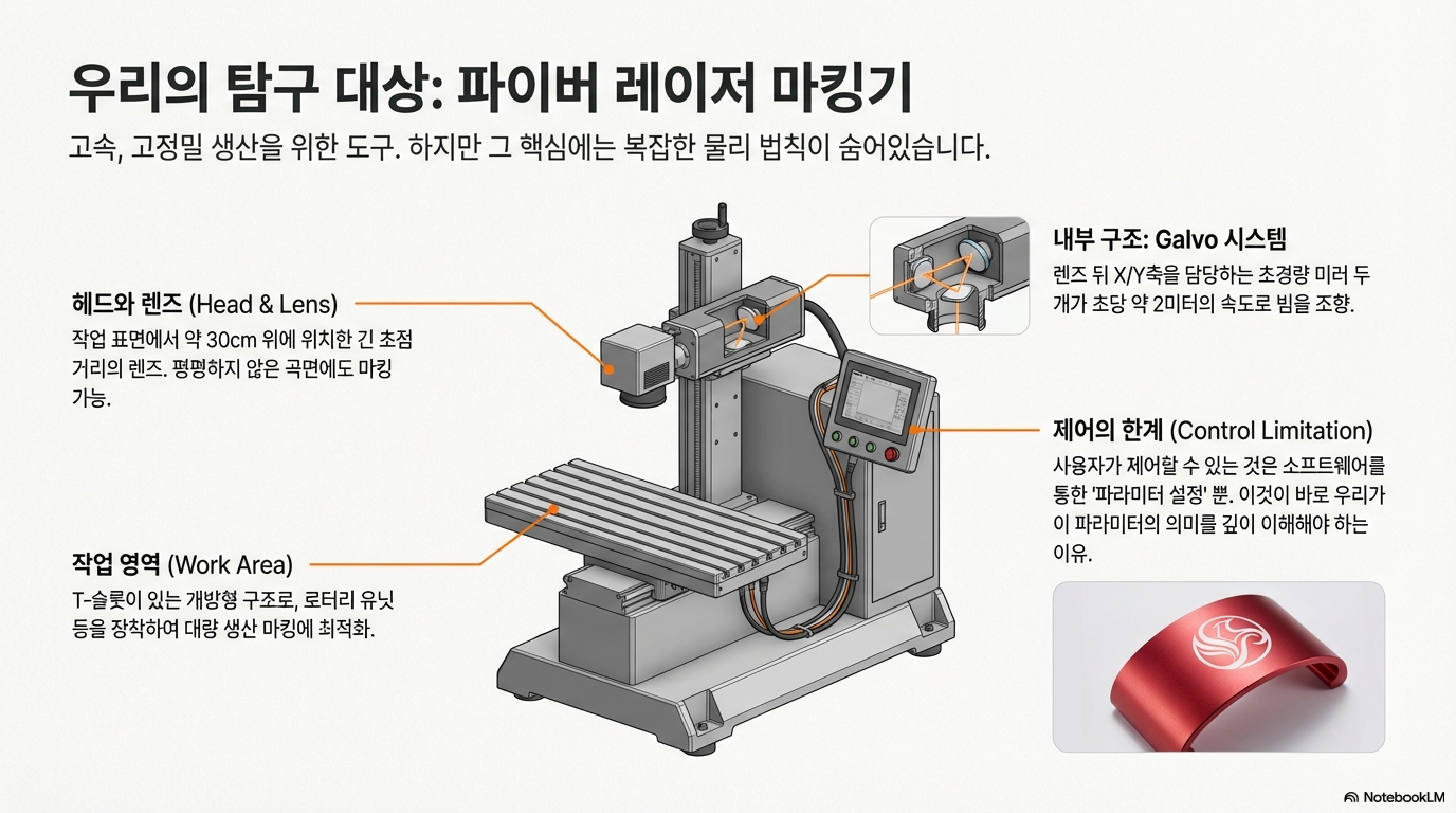 우리의 탐구 대상: 파이버 레이저 마킹기

고속, 고정밀 생산을 위한 도구. 하지만 그 핵심에는 복잡한 물리 법칙이 숨어있습니다.

헤드와 렌즈 (Head & Lens)

작업 표면에서 약 30cm 위에 위치한 긴 초점 거리의 렌즈. 평평하지 않은 곡면에도 마킹 가능.

작업 영역 (Work Area)

T-슬롯이 있는 개방형 구조로, 로터리 유닛 등을 장착하여 대량 생산 마킹에 최적화.

내부 구조: Galvo 시스템

렌즈 뒤 X/Y축을 담당하는 초경량 미러 두 개가 초당 약 2미터의 속도로 빔을 조향.

제어의 한계 (Control Limitation)

사용자가 제어할 수 있는 것은 소프트웨어를 통한 '파라미터 설정' 뿐. 이것이 바로 우리가 이 파라미터의 의미를 깊이 이해해야 하는 이유.

NotebookLM