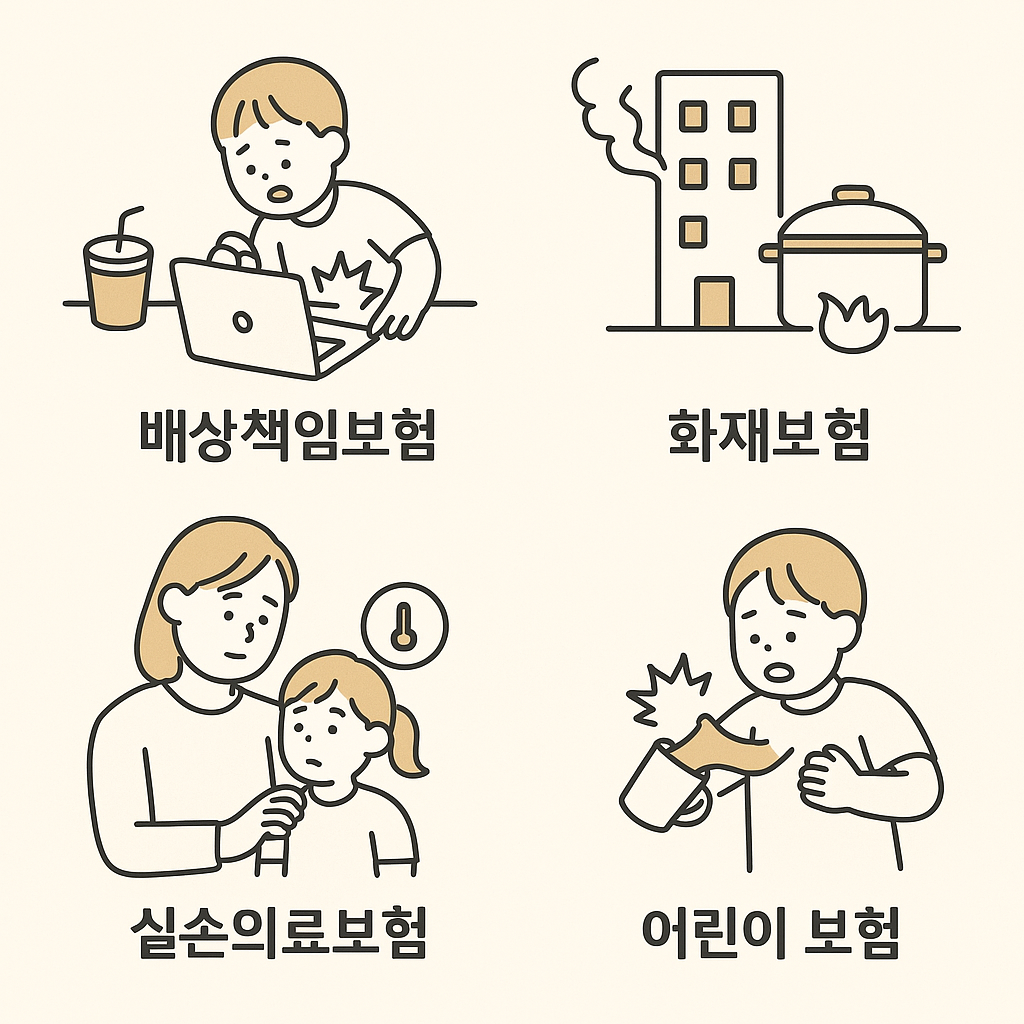 배상책임보험

화재보험

실손의료보험

어린이 보험