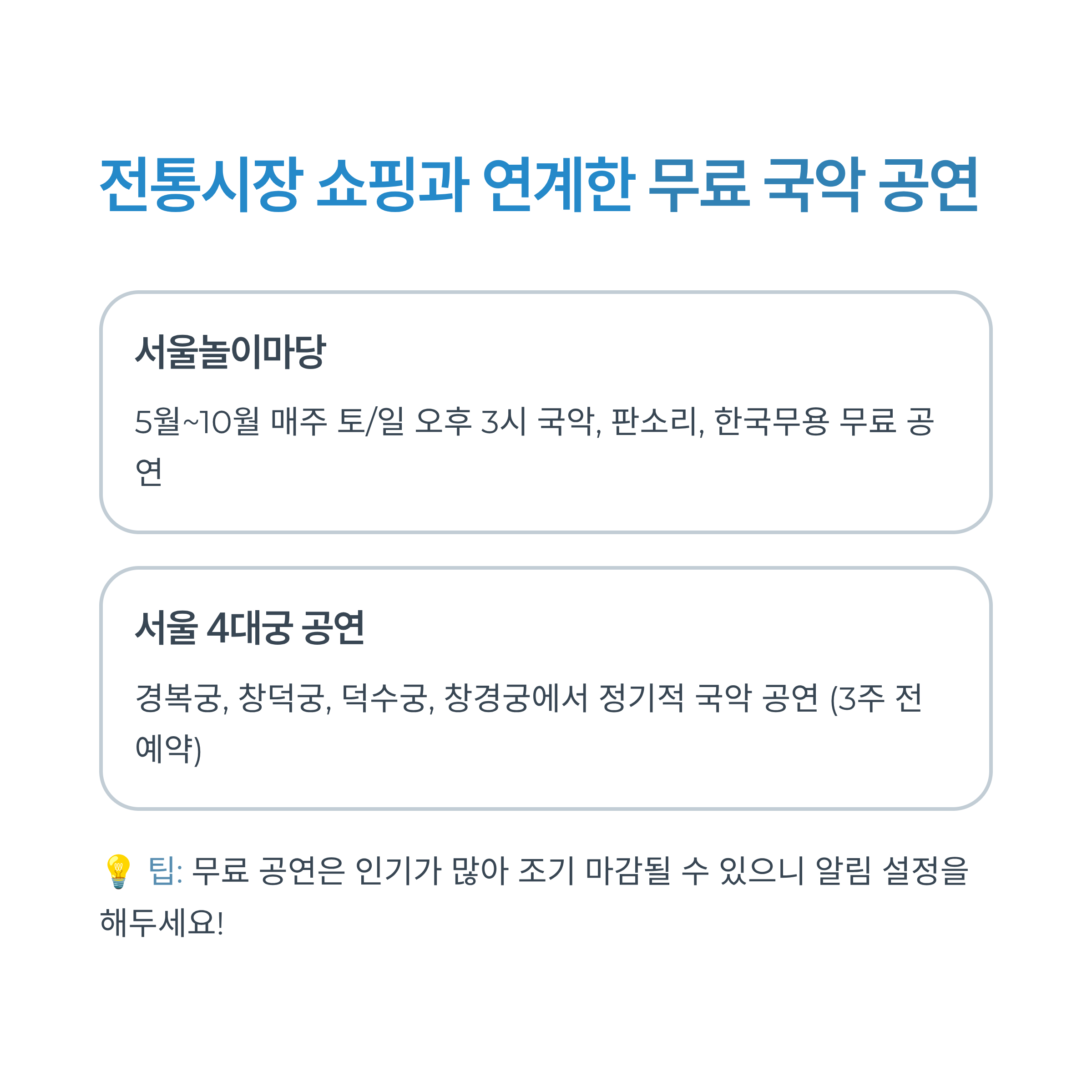 전통시장 쇼핑과 연계한 무료 국악 공연

서울놀이마당

5월~10월 매주 토/일 오후 3시 국악, 판소리, 한국무용 무료 공연

서울 4대궁 공연

경복궁, 창덕궁, 덕수궁, 창경궁에서 정기적 국악 공연 (3주 전 예약)

💡 팁: 무료 공연은 인기가 많아 조기 마감될 수 있으니 알림 설정을 해두세요!