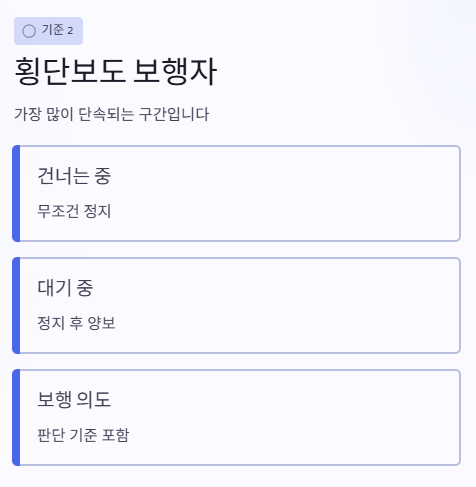 기준 2

횡단보도 보행자

가장 많이 단속되는 구간입니다

건너는 중

무조건 정지

대기 중

정지 후 양보

보행 의도

판단 기준 포함