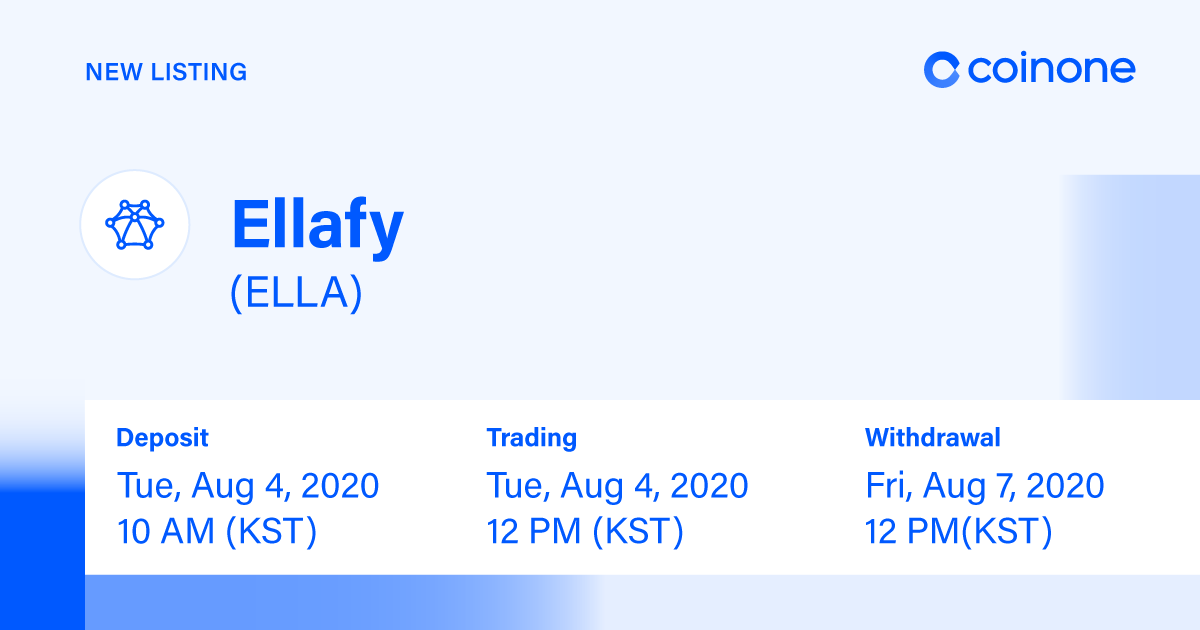 NEW LISTING

coinone

Ellafy
(ELLA)

Deposit
Tue, Aug 4, 2020
10 AM (KST)

Trading
Tue, Aug 4, 2020
12 PM (KST)

Withdrawal
Fri, Aug 7, 2020
12 PM(KST)