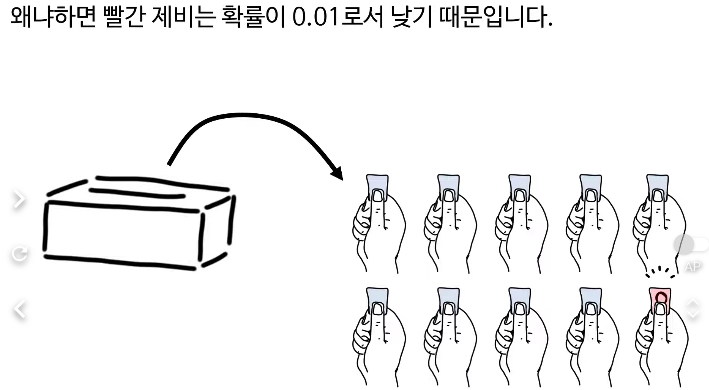 왜냐하면 빨간 제비는 확률이 0.01로서 낮기 때문입니다.

AP