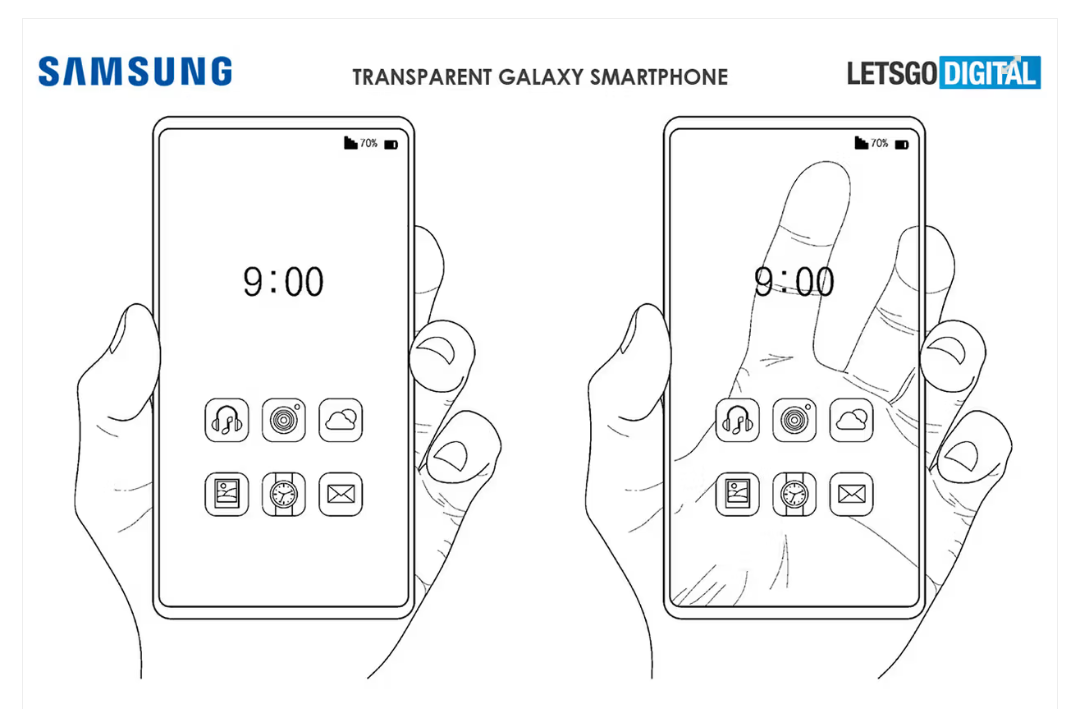 SAMSUNG

TRANSPARENT GALAXY SMARTPHONE

LETSGO DIGITAL

70%

9:00

70%

9:00