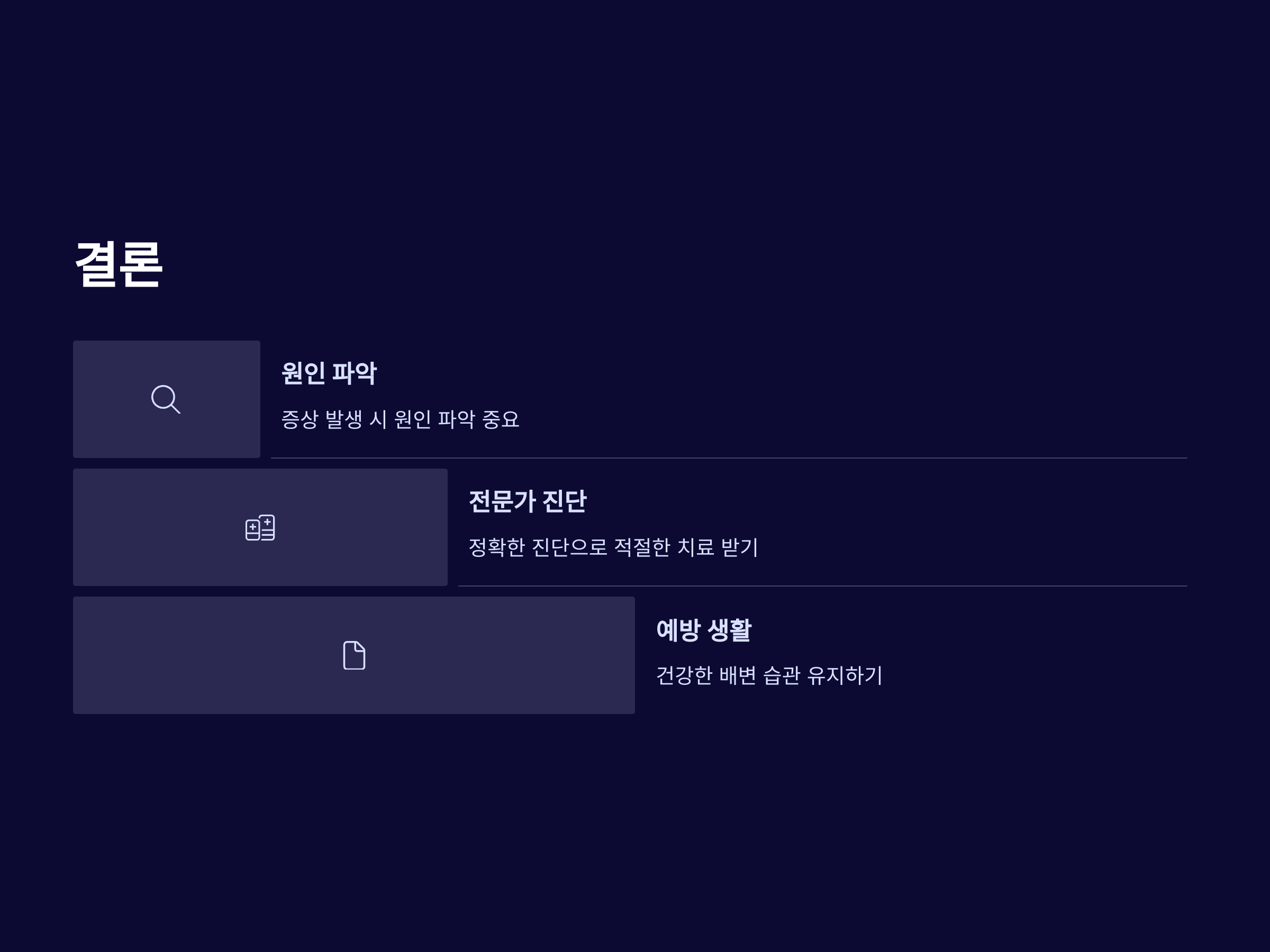 결론

원인 파악

증상 발생 시 원인 파악 중요

전문가 진단

정확한 진단으로 적절한 치료 받기

예방 생활

건강한 배변 습관 유지하기