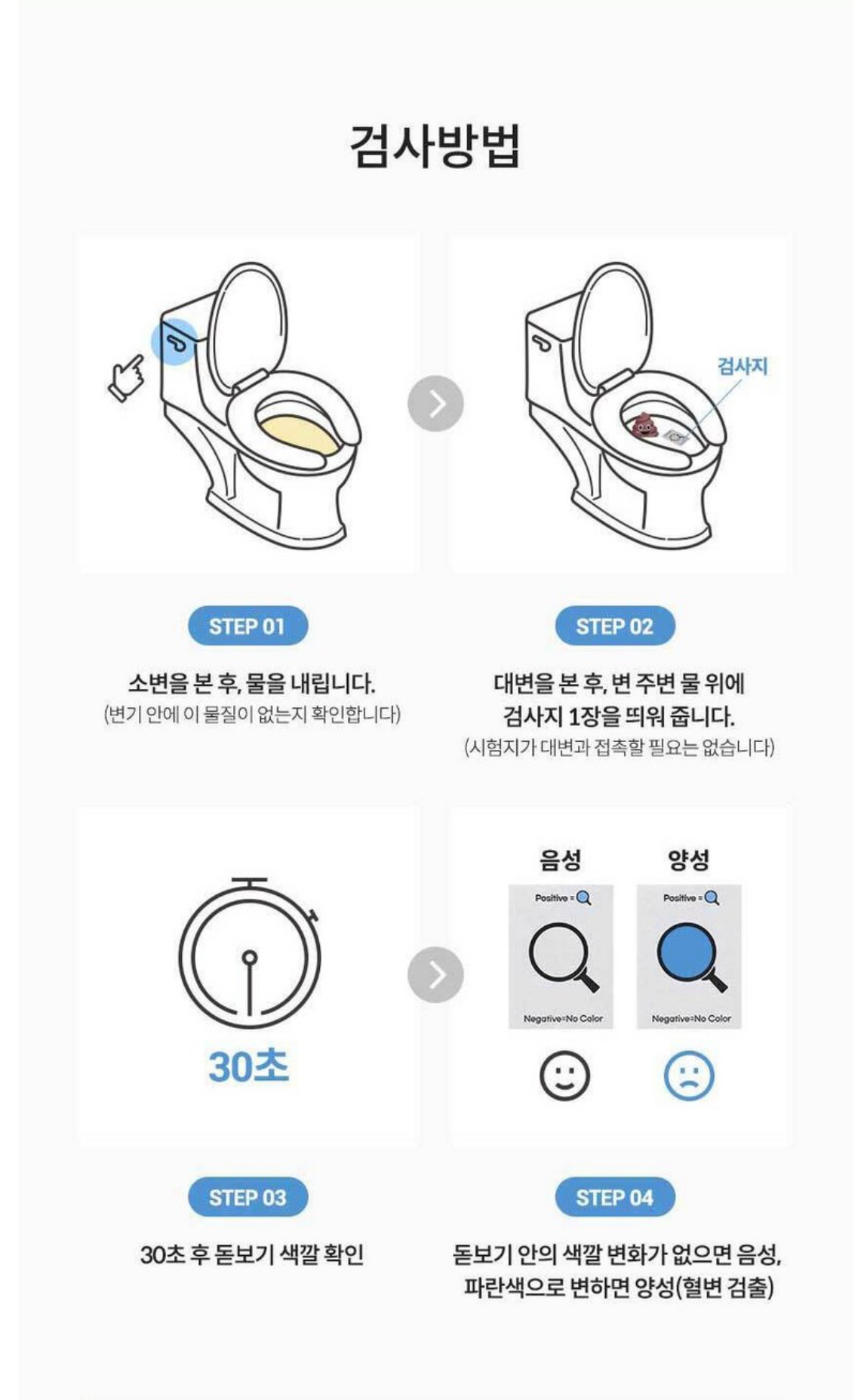 검사방법

검사지

STEP 01

소변을 본 후, 물을 내립니다.
(변기 안에 이 물질이 없는지 확인합니다)

STEP 02

대변을 본 후, 변 주변 물 위에 검사지 1장을 띄워 줍니다.
(시험지가 대변과 접촉할 필요는 없습니다)

30초

음성

Positive =

Negative=No Color

양성

Positive =

Negative=No Color

STEP 03

30초 후 돋보기 색깔 확인

STEP 04

돋보기 안의 색깔 변화가 없으면 음성, 파란색으로 변하면 양성(혈변 검출)