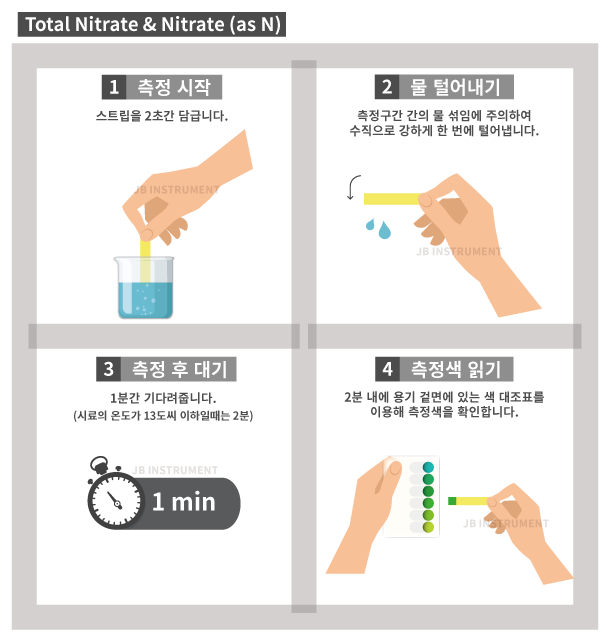 Total Nitrate & Nitrate (as N)

1 측정 시작

스트립을 2초간 담급니다.

JB INSTRUMENT

2 물 털어내기

측정구간 간의 물 섞임에 주의하여 수직으로 강하게 한 번에 털어냅니다.

JB INSTRUMENT

3 측정 후 대기

1분간 기다려줍니다.
(시료의 온도가 13도씨 이하일때는 2분)

JB INSTRUMENT

1 min

4 측정색 읽기

2분 내에 용기 겉면에 있는 색 대조표를 이용해 측정색을 확인합니다.

JB INSTRUMENT