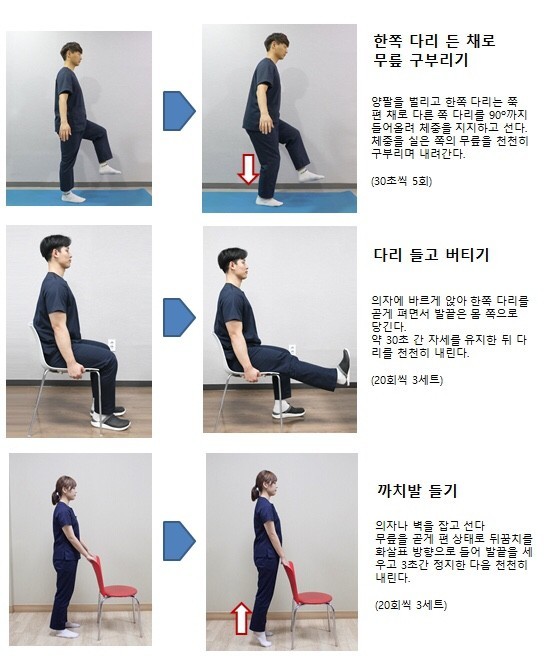 한쪽 다리 든 채로 무릎 구부리기

양팔을 벌리고 한쪽 다리는 쭉 편 채로 다른 쪽 다리를 90°까지 들어올려 체중을 지지하고 선다. 체중을 실은 쪽의 무릎을 천천히 구부리며 내려간다.

(30초씩 5회)

다리 들고 버티기

의자에 바르게 앉아 한쪽 다리를 곧게 펴면서 발끝은 몸 쪽으로 당긴다.
약 30초 간 자세를 유지한 뒤 다리를 천천히 내린다.

(20회씩 3세트)

까치발 들기

의자나 벽을 잡고 선다
무릎을 곧게 편 상태로 뒤꿈치를 화살표 방향으로 들어 발끝을 세우고 3초간 정지한 다음 천천히 내린다.

(20회씩 3세트)