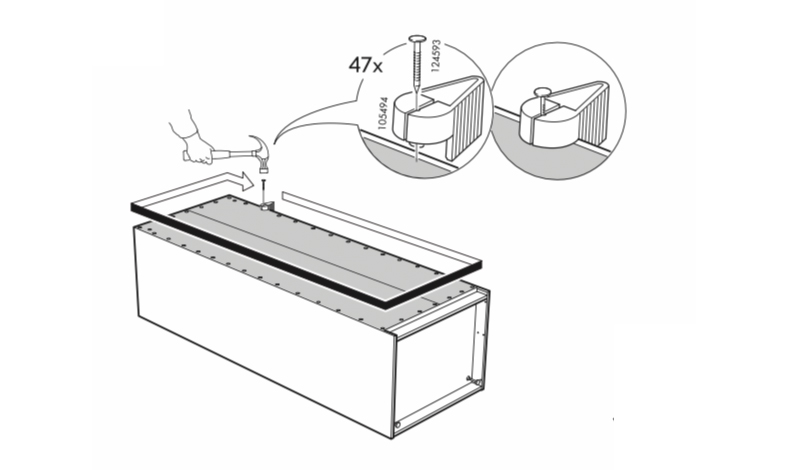 47x
124593
105494