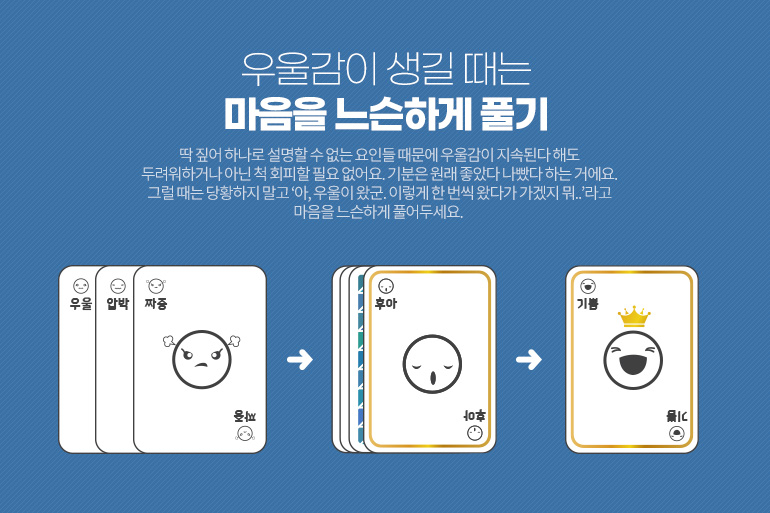 우울감이 생길 때는
마음을 느슨하게 풀기

딱 짚어 하나로 설명할 수 없는 요인들 때문에 우울감이 지속된다 해도 두려워하거나 아닌 척 회피할 필요 없어요. 기분은 원래 좋았다 나빴다 하는 거에요. 그럴 때는 당황하지 말고 '아, 우울이 왔군. 이렇게 한 번씩 왔다가 가겠지 뭐..'라고 마음을 느슨하게 풀어두세요.

우울
압박
짜증
짜증
후아
후아
기쁨
기쁨