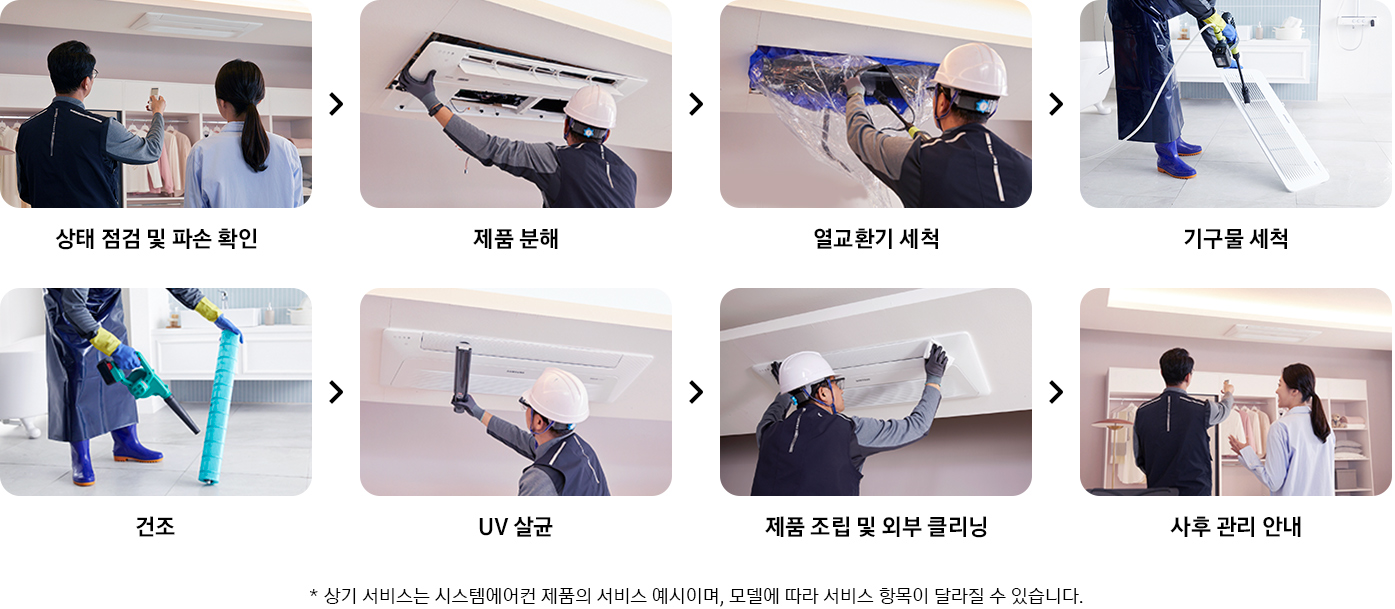 상태 점검 및 파손 확인

제품 분해

열교환기 세척

기구물 세척

건조

UV 살균

제품 조립 및 외부 클리닝

사후 관리 안내

* 상기 서비스는 시스템에어컨 제품의 서비스 예시이며, 모델에 따라 서비스 항목이 달라질 수 있습니다.