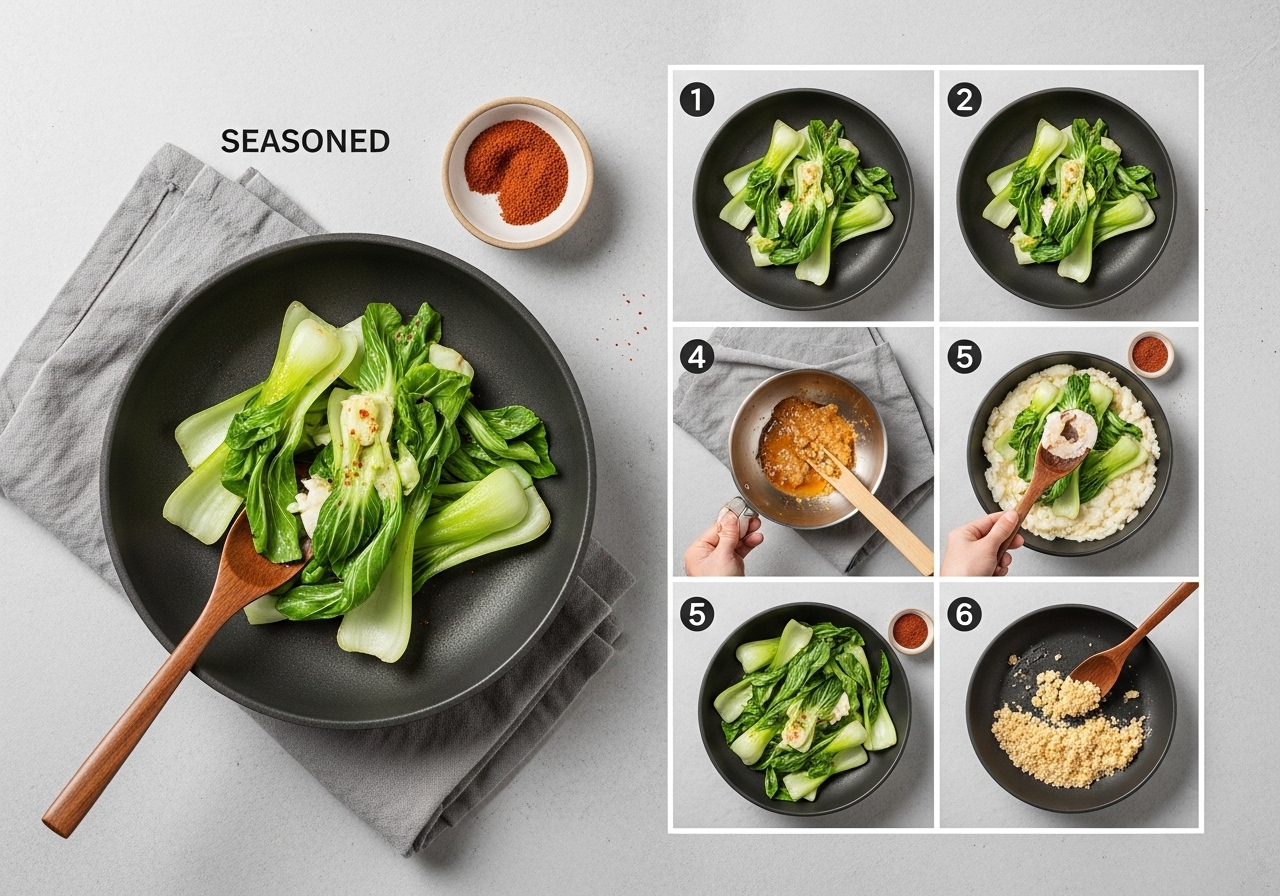 SEASONED

1

2

4

5

5

6