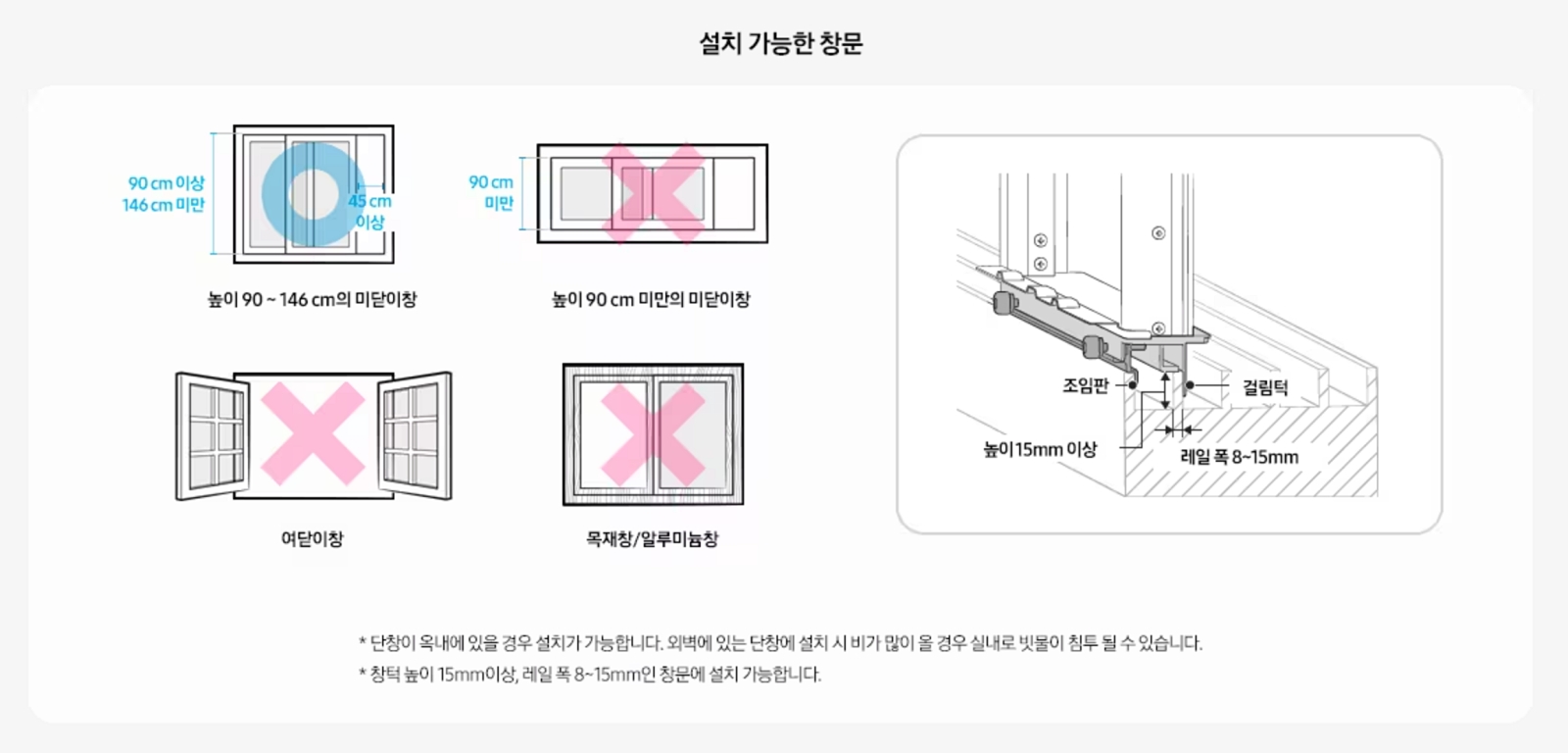 설치 가능한 창문

90 cm 이상 146 cm 미만

45 cm 이상

높이 90 ~ 146 cm의 미닫이창

90 cm 미만

높이 90 cm 미만의 미닫이창

여닫이창

목재창/알루미늄창

조임판

걸림턱

높이15mm 이상

레일 폭 8~15mm

* 단창이 옥내에 있을 경우 설치가 가능합니다. 외벽에 있는 단창에 설치 시 비가 많이 올 경우 실내로 빗물이 침투 될 수 있습니다.

* 창턱 높이 15mm이상, 레일 폭 8~15mm인 창문에 설치 가능합니다.