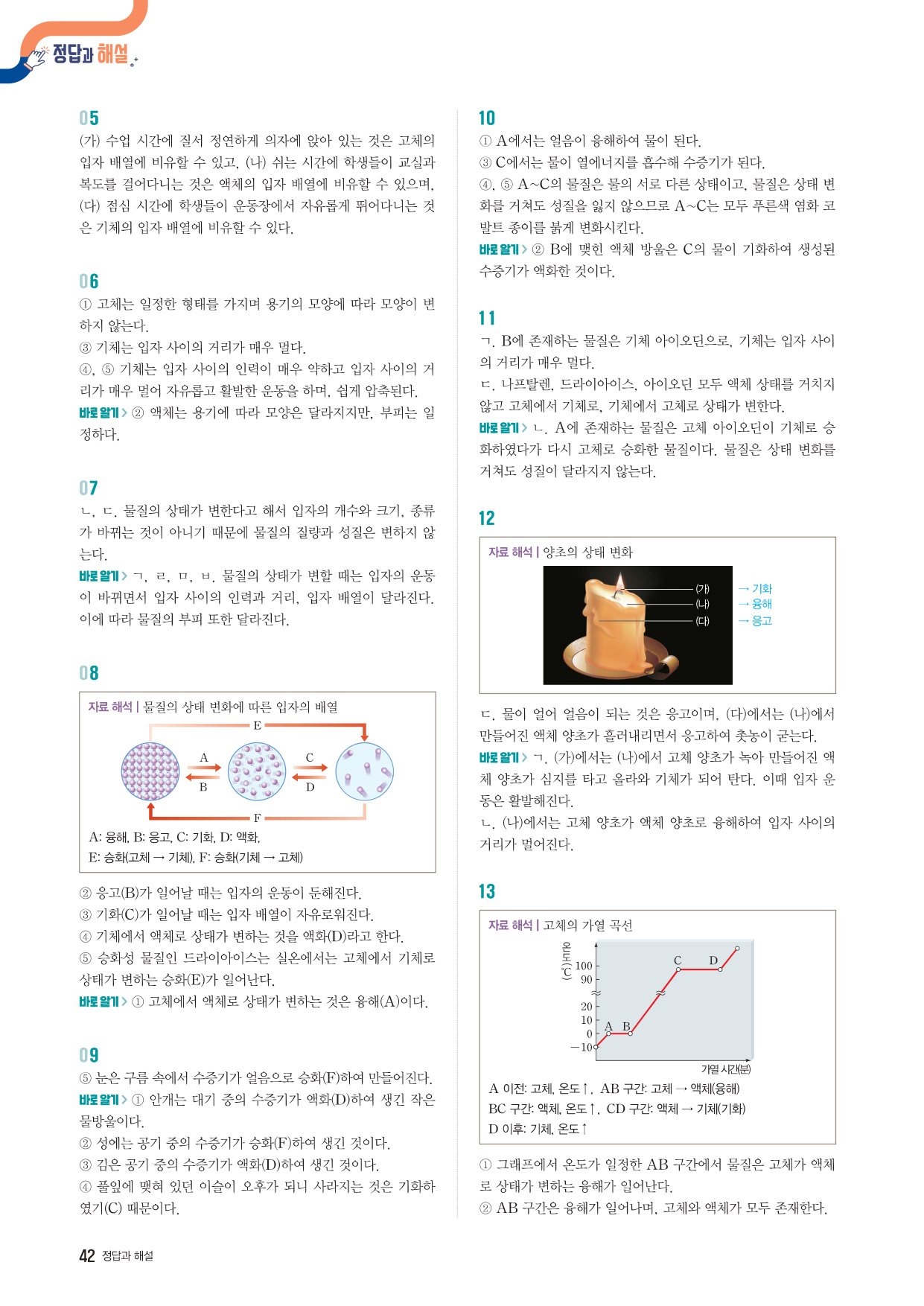 정답과 해설

05
(가) 수업 시간에 질서 정연하게 의자에 앉아 있는 것은 고체의 입자 배열에 비유할 수 있고, (나) 쉬는 시간에 학생들이 교실과 복도를 걸어다니는 것은 액체의 입자 배열에 비유할 수 있으며, (다) 점심 시간에 학생들이 운동장에서 자유롭게 뛰어다니는 것은 기체의 입자 배열에 비유할 수 있다.

06
① 고체는 일정한 형태를 가지며 용기의 모양에 따라 모양이 변하지 않는다.
③ 기체는 입자 사이의 거리가 매우 멀다.
④, ⑤ 기체는 입자 사이의 인력이 매우 약하고 입자 사이의 거리가 매우 멀어 자유롭고 활발한 운동을 하며, 쉽게 압축된다.
바로 알기 > ② 액체는 용기에 따라 모양은 달라지지만, 부피는 일정하다.

07
ㄴ, ㄷ. 물질의 상태가 변한다고 해서 입자의 개수와 크기, 종류가 바뀌는 것이 아니기 때문에 물질의 질량과 성질은 변하지 않는다.
바로 알기 > ㄱ, ㄹ, ㅁ, ㅂ. 물질의 상태가 변할 때는 입자의 운동이 바뀌면서 입자 사이의 인력과 거리, 입자 배열이 달라진다. 이에 따라 물질의 부피 또한 달라진다.

08
자료 해석 | 물질의 상태 변화에 따른 입자의 배열
E
A
B
C
D
F
A: 융해, B: 응고, C: 기화, D: 액화,
E: 승화(고체 → 기체), F: 승화(기체 → 고체)

② 응고(B)가 일어날 때는 입자의 운동이 둔해진다.
③ 기화(C)가 일어날 때는 입자 배열이 자유로워진다.
④ 기체에서 액체로 상태가 변하는 것을 액화(D)라고 한다.
⑤ 승화성 물질인 드라이아이스는 실온에서는 고체에서 기체로 상태가 변하는 승화(E)가 일어난다.
바로 알기 > ① 고체에서 액체로 상태가 변하는 것은 융해(A)이다.

09
⑤ 눈은 구름 속에서 수증기가 얼음으로 승화(F)하여 만들어진다.
바로 알기 > ① 안개는 대기 중의 수증기가 액화(D)하여 생긴 작은 물방울이다.
② 성에는 공기 중의 수증기가 승화(F)하여 생긴 것이다.
③ 김은 공기 중의 수증기가 액화(D)하여 생긴 것이다.
④ 풀잎에 맺혀 있던 이슬이 오후가 되니 사라지는 것은 기화하였기(C) 때문이다.

10
① A에서는 얼음이 융해하여 물이 된다.
③ C에서는 물이 열에너지를 흡수해 수증기가 된다.
④, ⑤ A~C의 물질은 물의 서로 다른 상태이고, 물질은 상태 변화를 거쳐도 성질을 잃지 않으므로 A~C는 모두 푸른색 염화 코발트 종이를 붉게 변화시킨다.
바로 알기 > ② B에 맺힌 액체 방울은 C의 물이 기화하여 생성된 수증기가 액화한 것이다.

11
ㄱ. B에 존재하는 물질은 기체 아이오딘으로, 기체는 입자 사이의 거리가 매우 멀다.
ㄷ. 나프탈렌, 드라이아이스, 아이오딘 모두 액체 상태를 거치지 않고 고체에서 기체로, 기체에서 고체로 상태가 변한다.
바로 알기 > ㄴ. A에 존재하는 물질은 고체 아이오딘이 기체로 승화하였다가 다시 고체로 승화한 물질이다. 물질은 상태 변화를 거쳐도 성질이 달라지지 않는다.

12
자료 해석 | 양초의 상태 변화
(가) → 기화
(나) → 융해
(다) → 응고

ㄷ. 물이 얼어 얼음이 되는 것은 응고이며, (다)에서는 (나)에서 만들어진 액체 양초가 흘러내리면서 응고하여 촛농이 굳는다.
바로 알기 > ㄱ. (가)에서는 (나)에서 고체 양초가 녹아 만들어진 액체 양초가 심지를 타고 올라와 기체가 되어 탄다. 이때 입자 운동은 활발해진다.
ㄴ. (나)에서는 고체 양초가 액체 양초로 융해하여 입자 사이의 거리가 멀어진다.

13
자료 해석 | 고체의 가열 곡선
온도 (℃)
100
90
20
10
0
−10
A B C D
가열 시간(분)
A 이전: 고체, 온도↑, AB 구간: 고체 → 액체(융해)
BC 구간: 액체, 온도↑, CD 구간: 액체 → 기체(기화)
D 이후: 기체, 온도↑

① 그래프에서 온도가 일정한 AB 구간에서 물질은 고체가 액체로 상태가 변하는 융해가 일어난다.
② AB 구간은 융해가 일어나며, 고체와 액체가 모두 존재한다.

42 정답과 해설