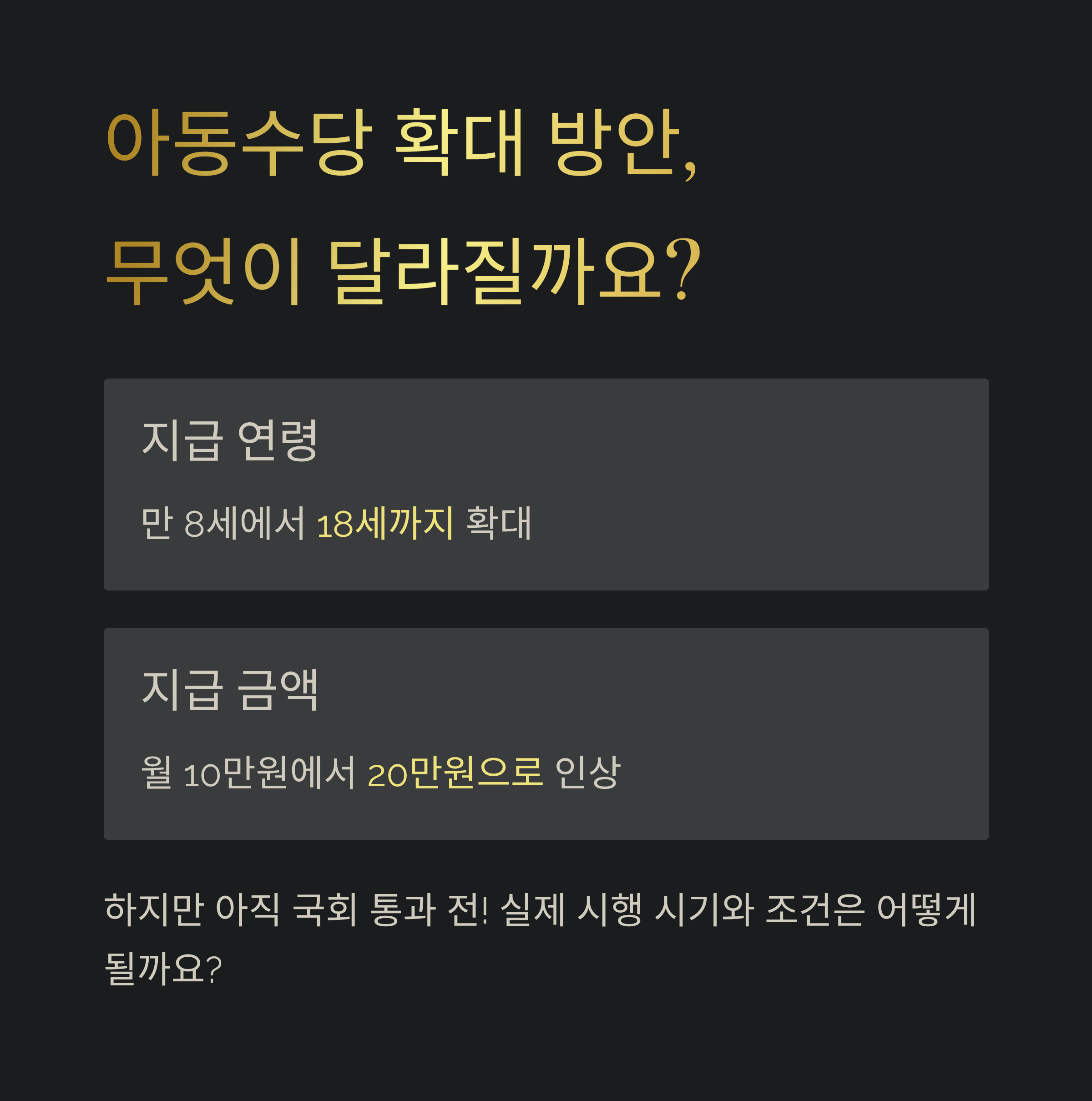 아동수당 확대 방안,
무엇이 달라질까요?

지급 연령

만 8세에서 18세까지 확대

지급 금액

월 10만원에서 20만원으로 인상

하지만 아직 국회 통과 전! 실제 시행 시기와 조건은 어떻게 될까요?