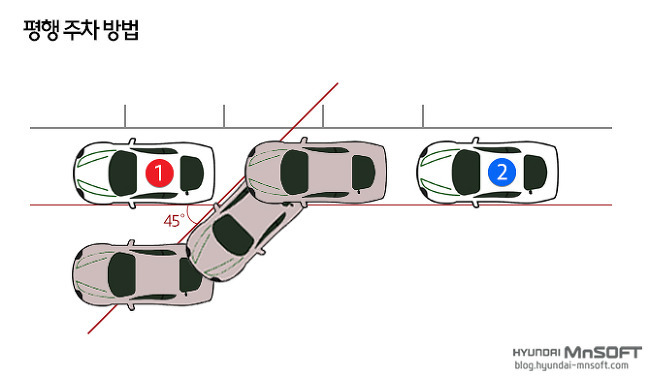 평행 주차 방법

1

2

45°

HYUNDAI MnSOFT
blog.hyundai-mnsoft.com