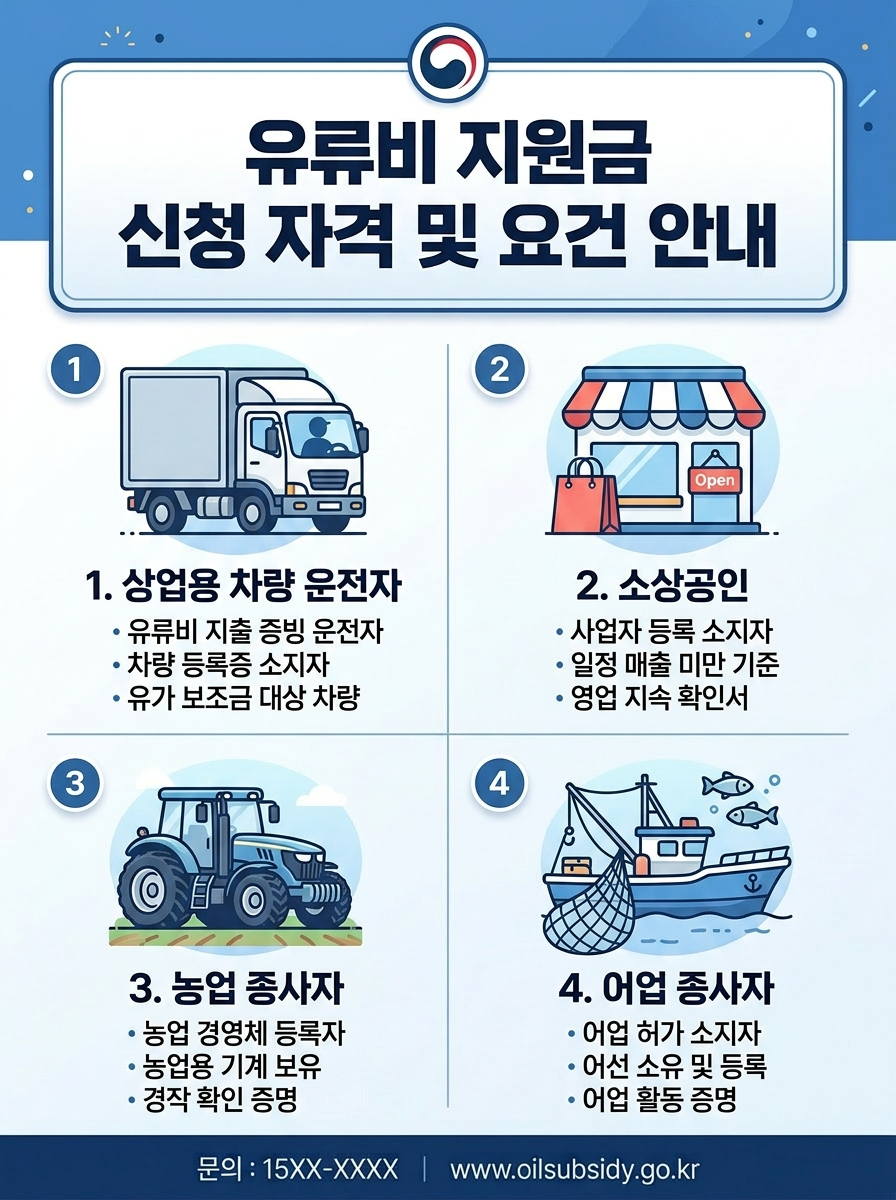 유류비 지원금
신청 자격 및 요건 안내

1

1. 상업용 차량 운전자
• 유류비 지출 증빙 운전자
• 차량 등록증 소지자
• 유가 보조금 대상 차량

2

Open

2. 소상공인
• 사업자 등록 소지자
• 일정 매출 미만 기준
• 영업 지속 확인서

3

3. 농업 종사자
• 농업 경영체 등록자
• 농업용 기계 보유
• 경작 확인 증명

4

4. 어업 종사자
• 어업 허가 소지자
• 어선 소유 및 등록
• 어업 활동 증명

문의 : 15XX-XXXX | www.oilsubsidy.go.kr