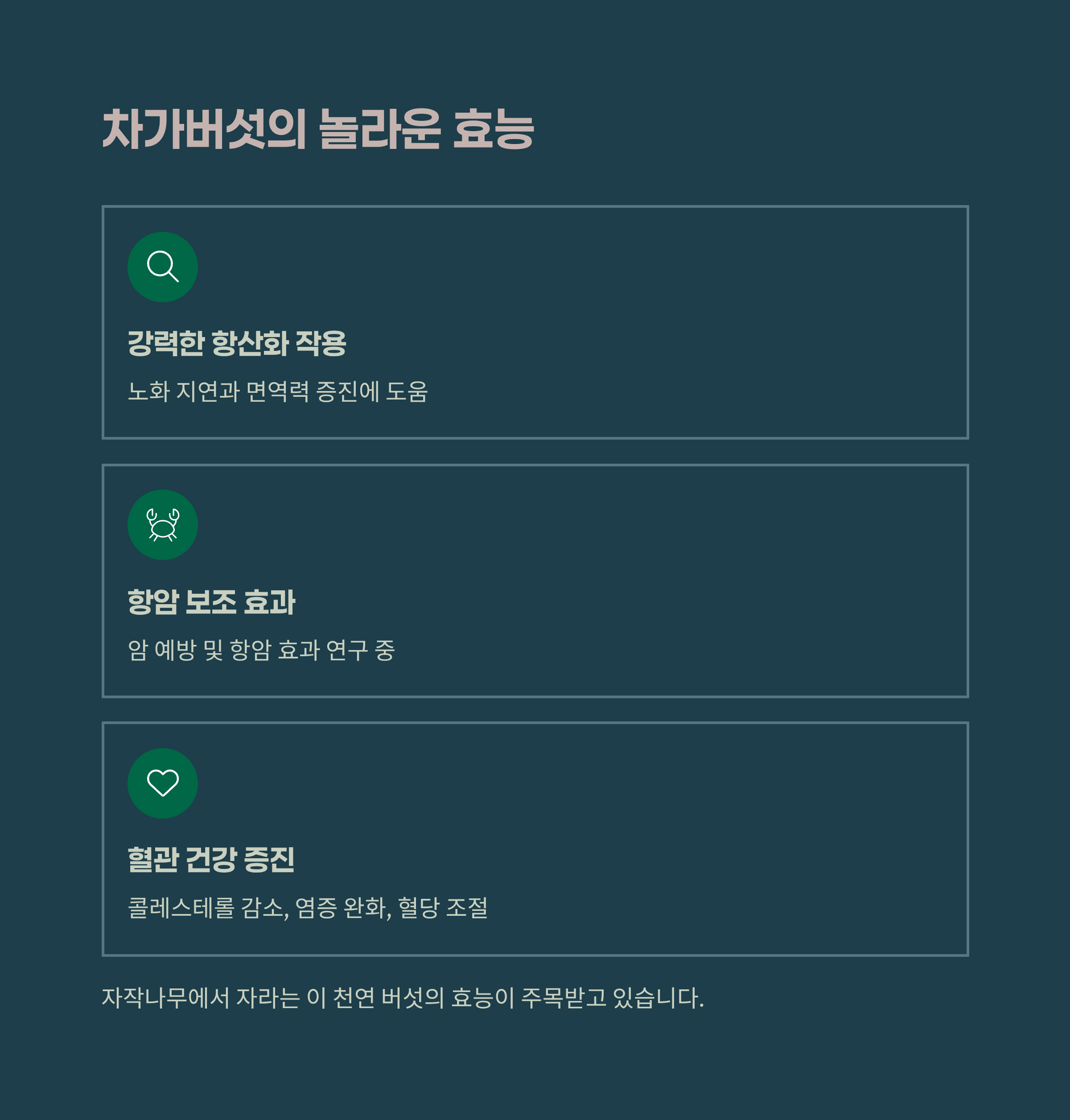 차가버섯의 놀라운 효능

강력한 항산화 작용

노화 지연과 면역력 증진에 도움

항암 보조 효과

암 예방 및 항암 효과 연구 중

혈관 건강 증진

콜레스테롤 감소, 염증 완화, 혈당 조절

자작나무에서 자라는 이 천연 버섯의 효능이 주목받고 있습니다.