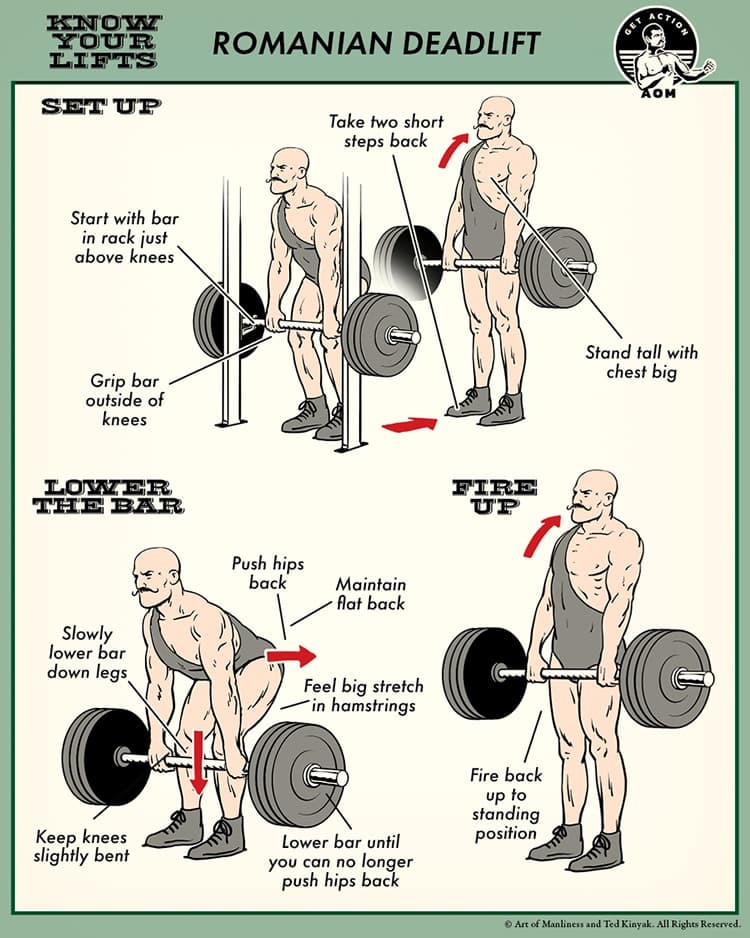 KNOW YOUR LIFTS

ROMANIAN DEADLIFT

GET ACTION AOM

SET UP

Start with bar in rack just above knees

Grip bar outside of knees

Take two short steps back

Stand tall with chest big

LOWER THE BAR

Slowly lower bar down legs

Push hips back

Maintain flat back

Feel big stretch in hamstrings

Keep knees slightly bent

Lower bar until you can no longer push hips back

FIRE UP

Fire back up to standing position

© Art of Manliness and Ted Kinyak. All Rights Reserved.