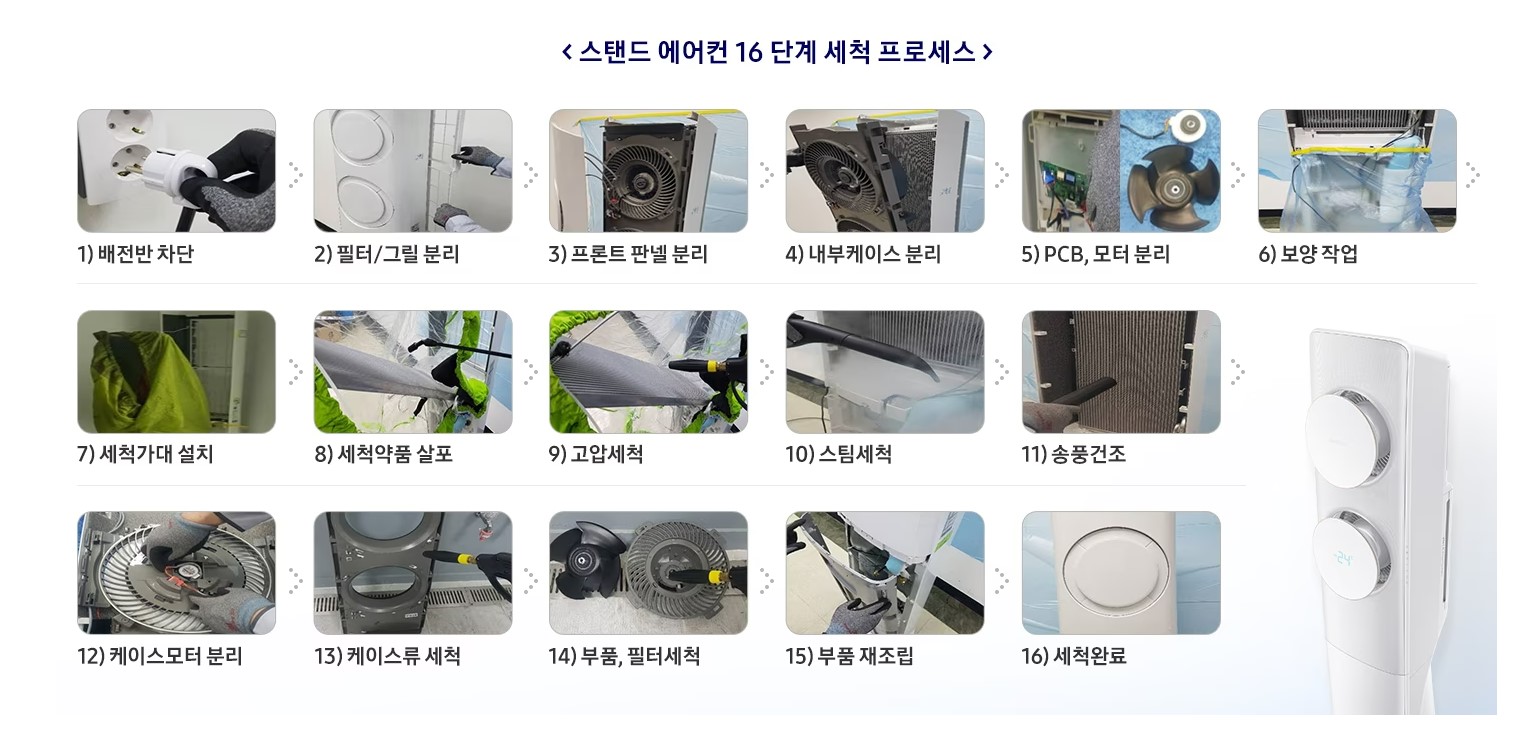 < 스탠드 에어컨 16 단계 세척 프로세스 >

1) 배전반 차단

2) 필터/그릴 분리

3) 프론트 판넬 분리

4) 내부케이스 분리

5) PCB, 모터 분리

6) 보양 작업

7) 세척가대 설치

8) 세척약품 살포

9) 고압세척

10) 스팀세척

11) 송풍건조

12) 케이스모터 분리

13) 케이스류 세척

14) 부품, 필터세척

15) 부품 재조립

16) 세척완료

24