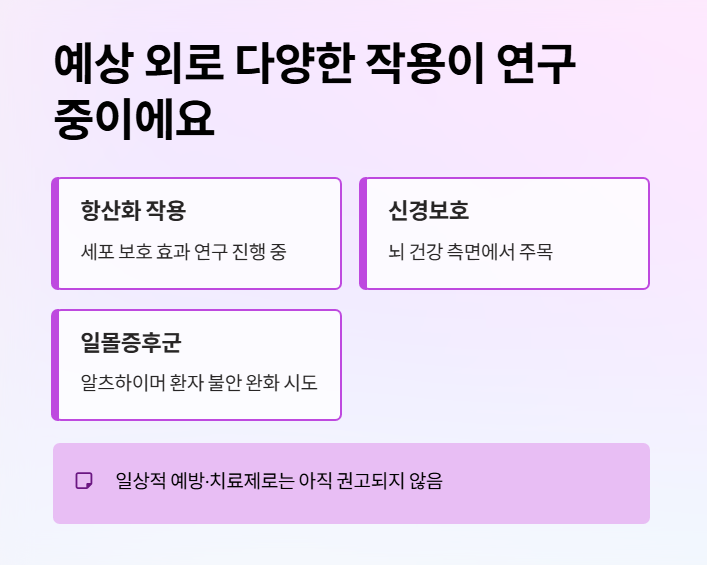 예상 외로 다양한 작용이 연구 중이에요

항산화 작용

세포 보호 효과 연구 진행 중

신경보호

뇌 건강 측면에서 주목

일몰증후군

알츠하이머 환자 불안 완화 시도

일상적 예방·치료제로는 아직 권고되지 않음