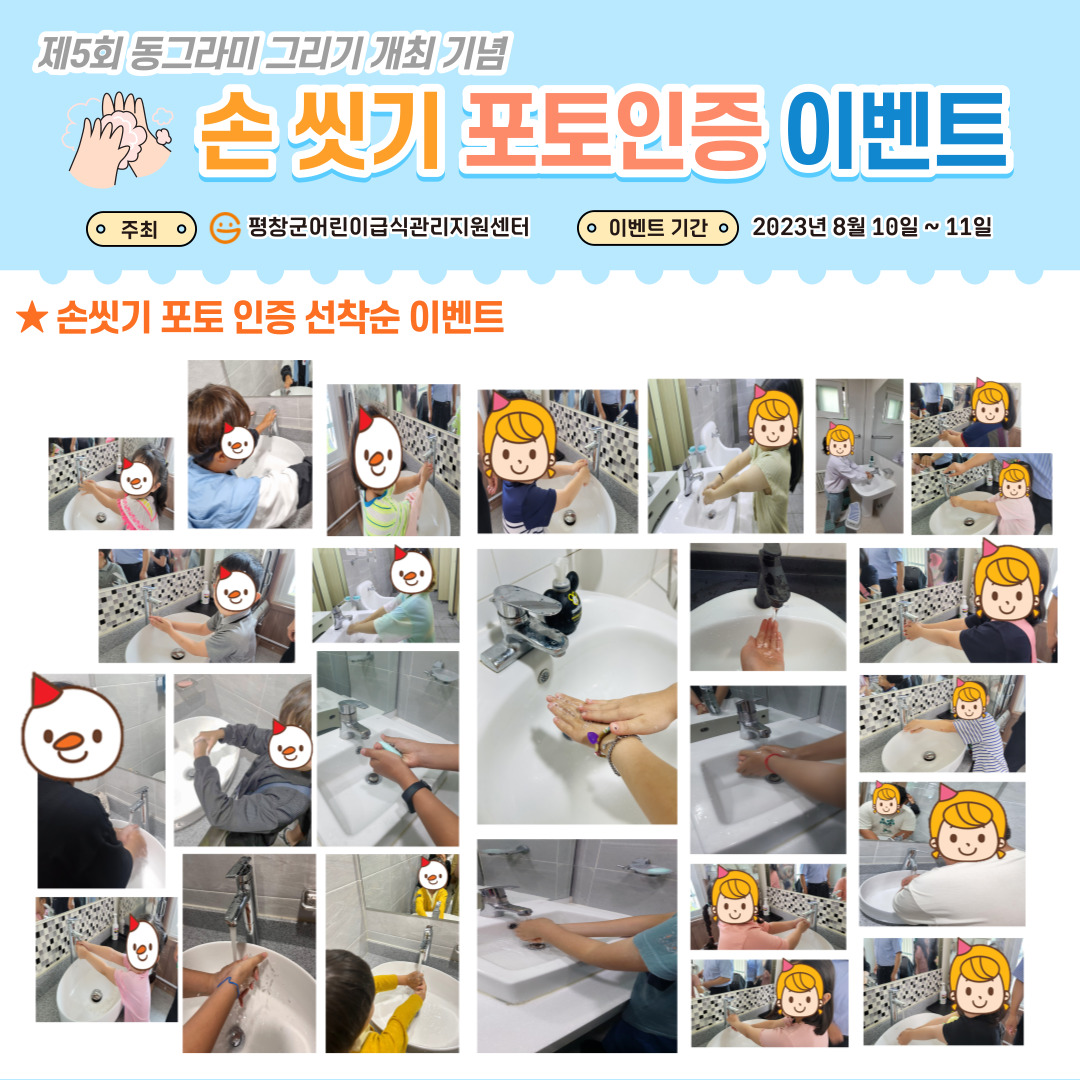 제5회 동그라미 그리기 개최 기념

손 씻기 포토인증 이벤트

주최 평창군어린이급식관리지원센터 이벤트 기간 2023년 8월 10일 ~ 11일

★ 손씻기 포토 인증 선착순 이벤트