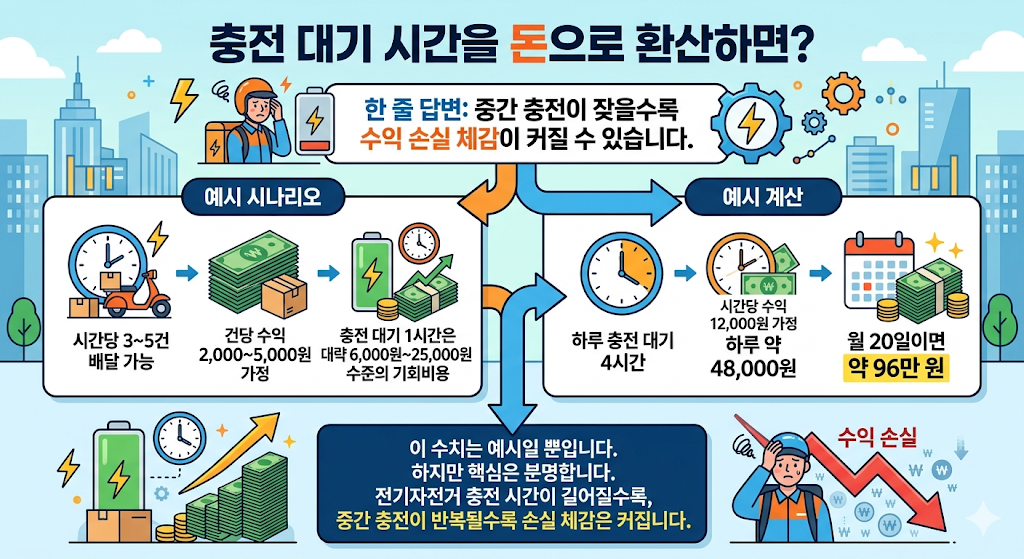 충전 대기 시간을 돈으로 환산하면?

한 줄 답변: 중간 충전이 잦을수록 수익 손실 체감이 커질 수 있습니다.

예시 시나리오

시간당 3~5건 배달 가능

건당 수익 2,000~5,000원 가정

충전 대기 1시간은 대략 6,000원~25,000원 수준의 기회비용

예시 계산

하루 충전 대기 4시간

시간당 수익 12,000원 가정
하루 약 48,000원

월 20일이면
약 96만 원

이 수치는 예시일 뿐입니다.
하지만 핵심은 분명합니다.
전기자전거 충전 시간이 길어질수록,
중간 충전이 반복될수록 손실 체감은 커집니다.

수익 손실