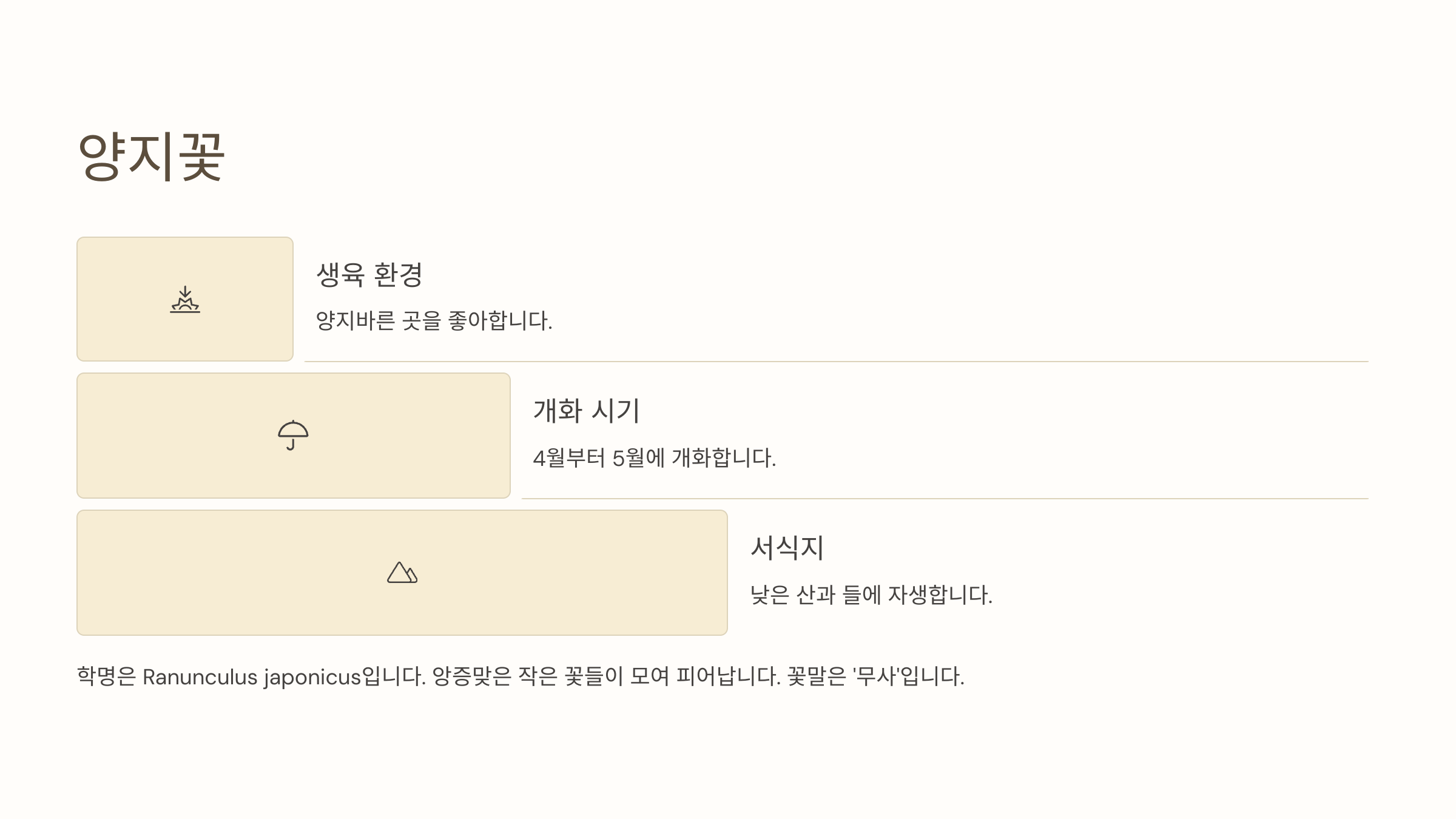 양지꽃

생육 환경

양지바른 곳을 좋아합니다.

개화 시기

4월부터 5월에 개화합니다.

서식지

낮은 산과 들에 자생합니다.

학명은 Ranunculus japonicus입니다. 앙증맞은 작은 꽃들이 모여 피어납니다. 꽃말은 '무사'입니다.