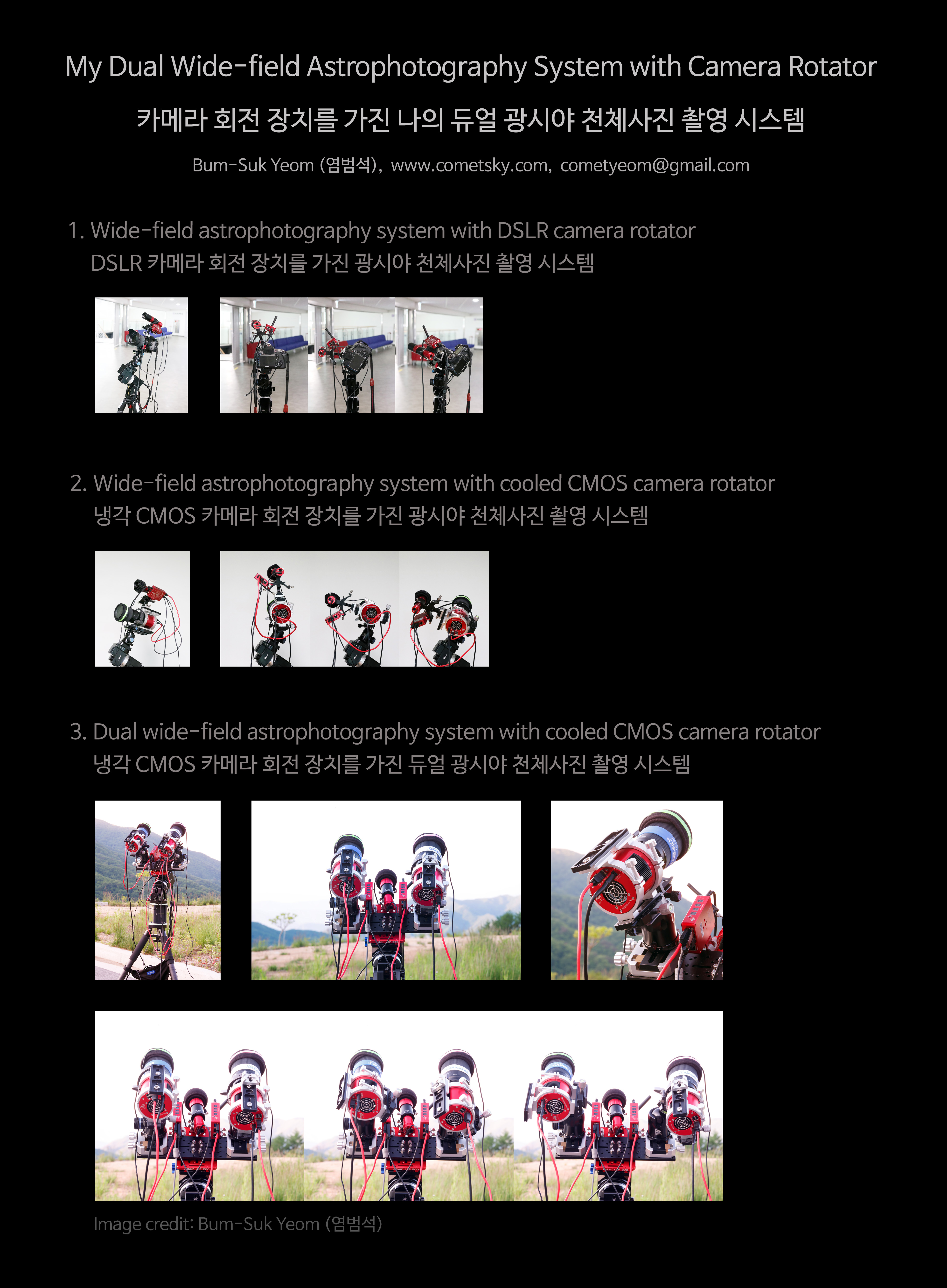 My Dual Wide-field Astrophotography System with Camera Rotator

카메라 회전 장치를 가진 나의 듀얼 광시야 천체사진 촬영 시스템

Bum-Suk Yeom (염범석), www.cometsky.com, cometyeom@gmail.com

1. Wide-field astrophotography system with DSLR camera rotator
DSLR 카메라 회전 장치를 가진 광시야 천체사진 촬영 시스템

2. Wide-field astrophotography system with cooled CMOS camera rotator
냉각 CMOS 카메라 회전 장치를 가진 광시야 천체사진 촬영 시스템

3. Dual wide-field astrophotography system with cooled CMOS camera rotator
냉각 CMOS 카메라 회전 장치를 가진 듀얼 광시야 천체사진 촬영 시스템

Image credit: Bum-Suk Yeom (염범석)