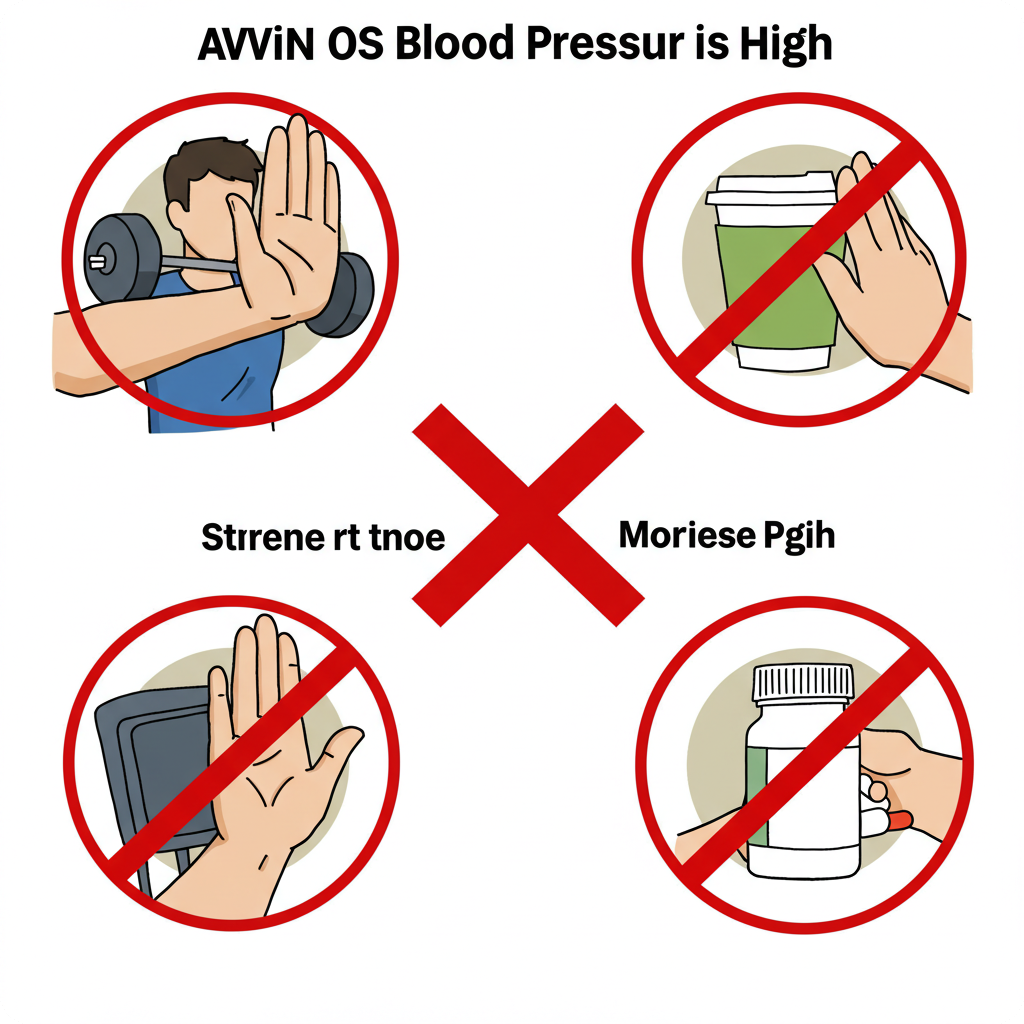 AVViN OS Blood Pressur is High

Strrene rt tnoe

Moriese Pgih