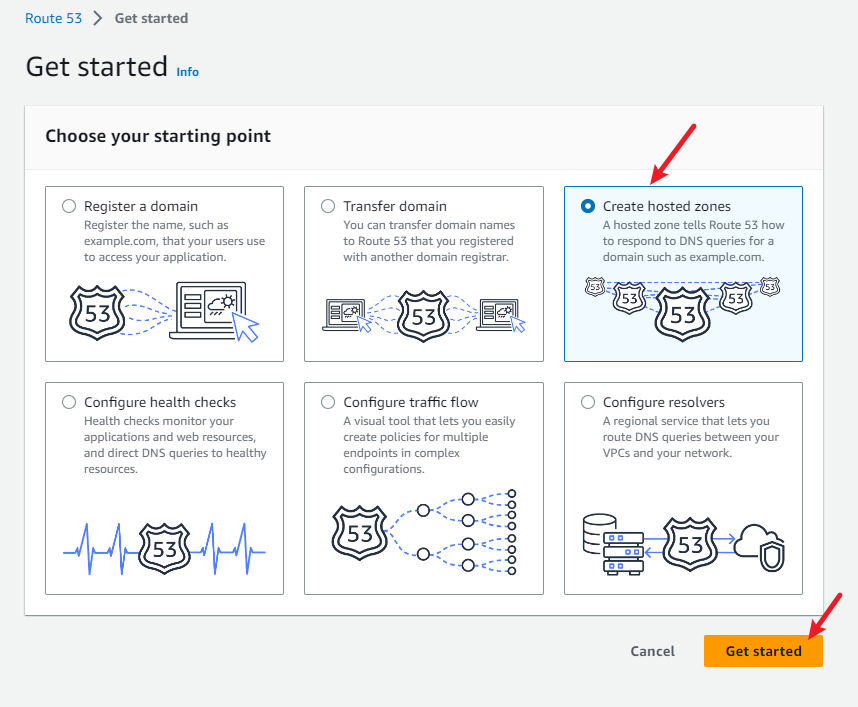 Route 53 > Get started

Get started Info

Choose your starting point

Register a domain
Register the name, such as example.com, that your users use to access your application.

53

Transfer domain
You can transfer domain names to Route 53 that you registered with another domain registrar.

53

Create hosted zones
A hosted zone tells Route 53 how to respond to DNS queries for a domain such as example.com.

53 53 53 53 53

Configure health checks
Health checks monitor your applications and web resources, and direct DNS queries to healthy resources.

53

Configure traffic flow
A visual tool that lets you easily create policies for multiple endpoints in complex configurations.

53

Configure resolvers
A regional service that lets you route DNS queries between your VPCs and your network.

53

Cancel Get started