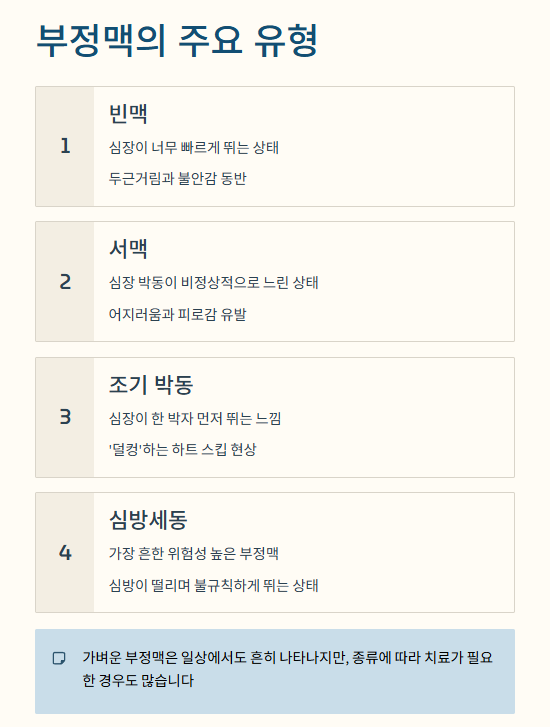 부정맥의 주요 유형

1

빈맥

심장이 너무 빠르게 뛰는 상태

두근거림과 불안감 동반

2

서맥

심장 박동이 비정상적으로 느린 상태

어지러움과 피로감 유발

3

조기 박동

심장이 한 박자 먼저 뛰는 느낌

'덜컹'하는 하트 스킵 현상

4

심방세동

가장 흔한 위험성 높은 부정맥

심방이 떨리며 불규칙하게 뛰는 상태

가벼운 부정맥은 일상에서도 흔히 나타나지만, 종류에 따라 치료가 필요한 경우도 많습니다