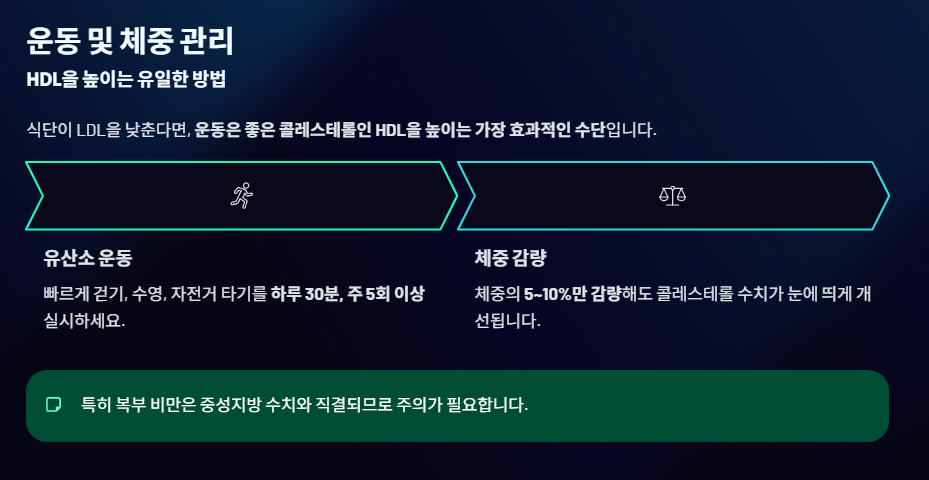 운동 및 체중 관리

HDL을 높이는 유일한 방법

식단이 LDL을 낮춘다면, 운동은 좋은 콜레스테롤인 HDL을 높이는 가장 효과적인 수단입니다.

유산소 운동

빠르게 걷기, 수영, 자전거 타기를 하루 30분, 주 5회 이상 실시하세요.

체중 감량

체중의 5~10%만 감량해도 콜레스테롤 수치가 눈에 띄게 개선됩니다.

특히 복부 비만은 중성지방 수치와 직결되므로 주의가 필요합니다.