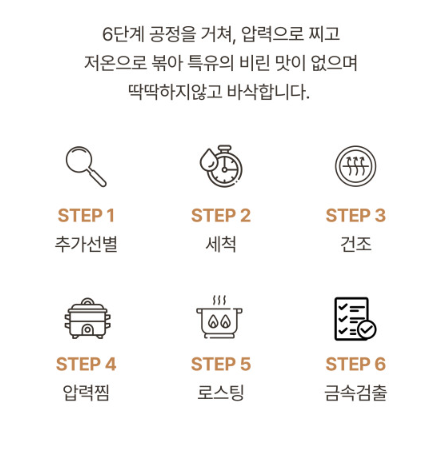 6단계 공정을 거쳐, 압력으로 찌고
저온으로 볶아 특유의 비린 맛이 없으며
딱딱하지않고 바삭합니다.

STEP 1
추가선별

STEP 2
세척

STEP 3
건조

STEP 4
압력찜

STEP 5
로스팅

STEP 6
금속검출