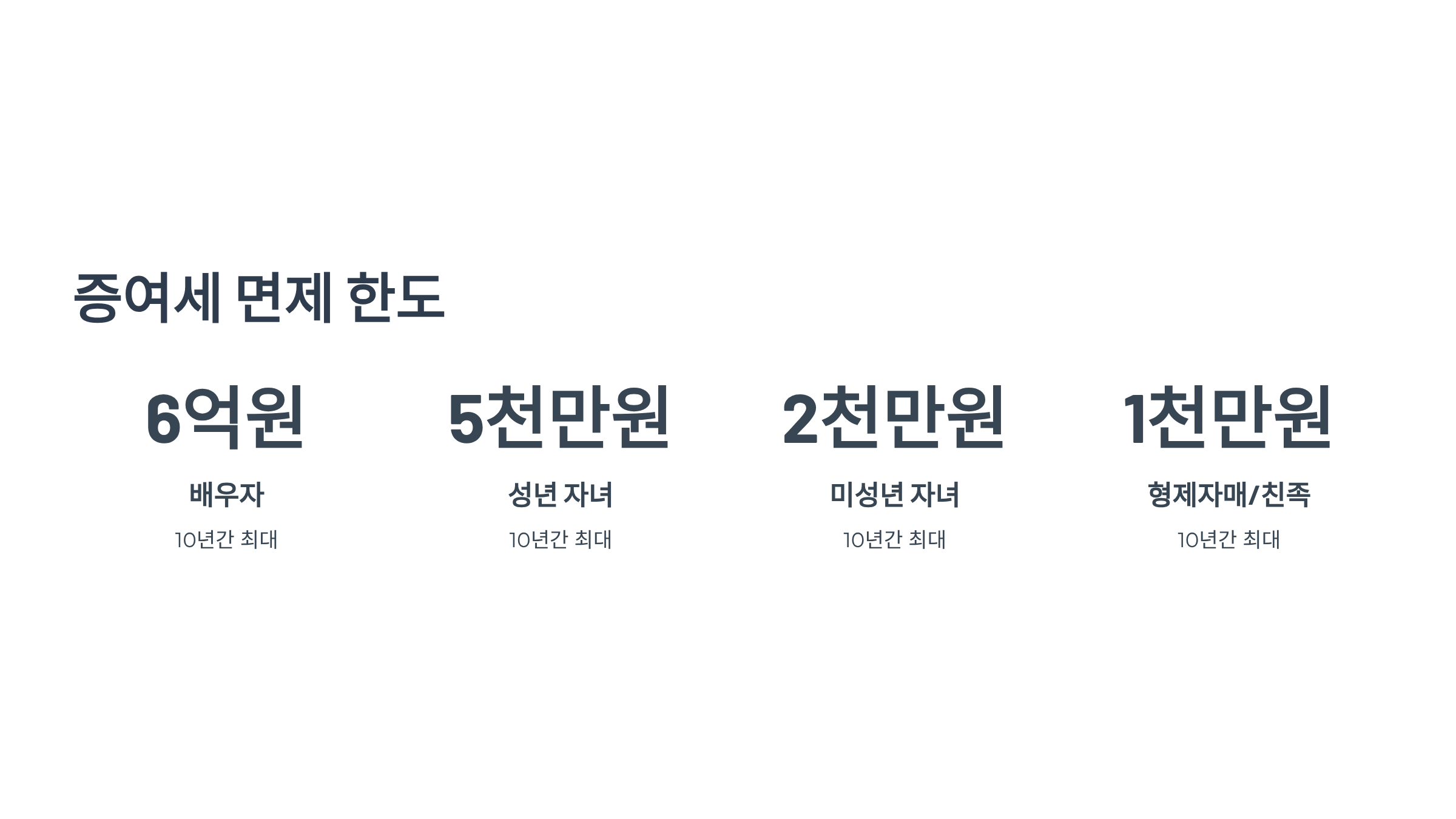 증여세 면제 한도

6억원

배우자

10년간 최대

5천만원

성년 자녀

10년간 최대

2천만원

미성년 자녀

10년간 최대

1천만원

형제자매/친족

10년간 최대