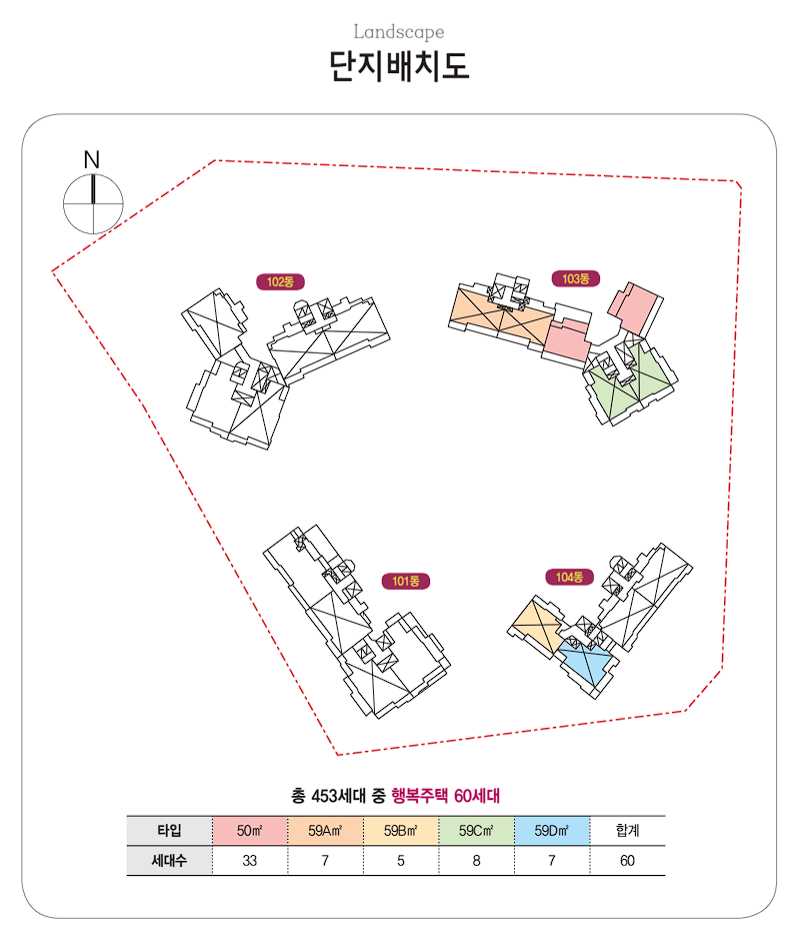 Landscape
단지배치도

N

102동

103동

101동

104동

총 453세대 중 행복주택 60세대

| 타입 | 50㎡ | 59A㎡ | 59B㎡ | 59C㎡ | 59D㎡ | 합계 |
|---|---|---|---|---|---|---|
| 세대수 | 33 | 7 | 5 | 8 | 7 | 60 |