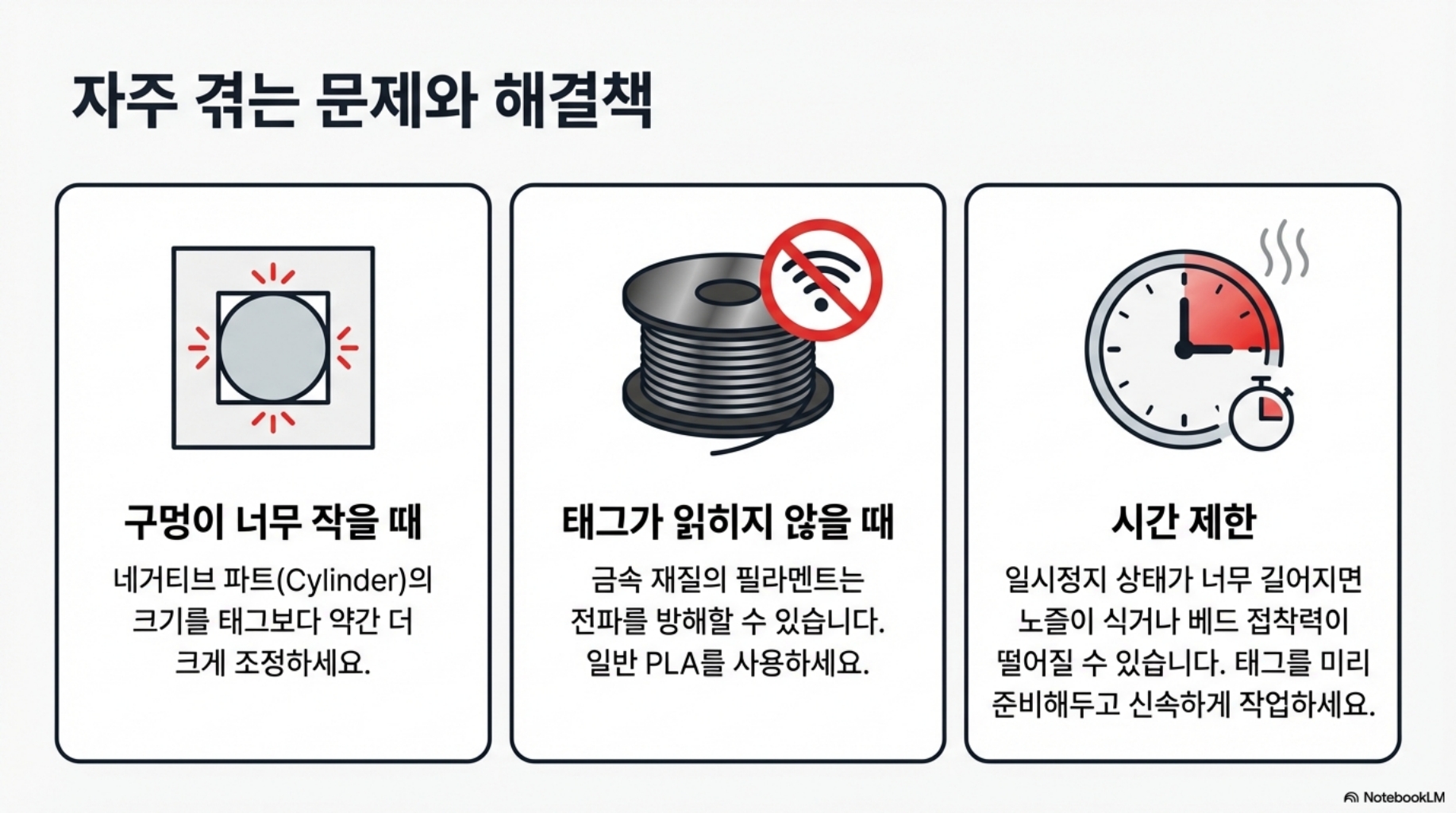 자주 겪는 문제와 해결책

구멍이 너무 작을 때

네거티브 파트(Cylinder)의 크기를 태그보다 약간 더 크게 조정하세요.

태그가 읽히지 않을 때

금속 재질의 필라멘트는 전파를 방해할 수 있습니다. 일반 PLA를 사용하세요.

시간 제한

일시정지 상태가 너무 길어지면 노즐이 식거나 베드 접착력이 떨어질 수 있습니다. 태그를 미리 준비해두고 신속하게 작업하세요.

NotebookLM