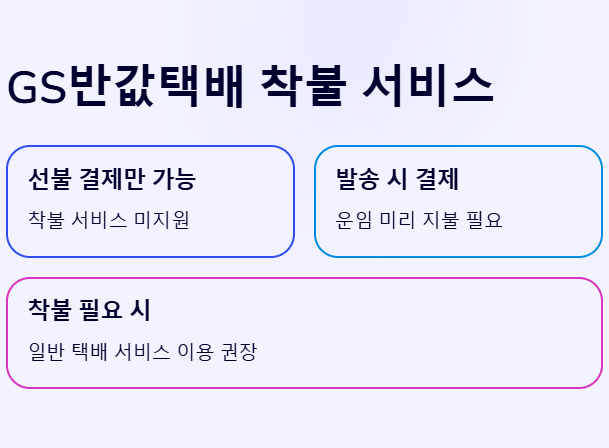 GS반값택배 착불 서비스

선불 결제만 가능

착불 서비스 미지원

발송 시 결제

운임 미리 지불 필요

착불 필요 시

일반 택배 서비스 이용 권장