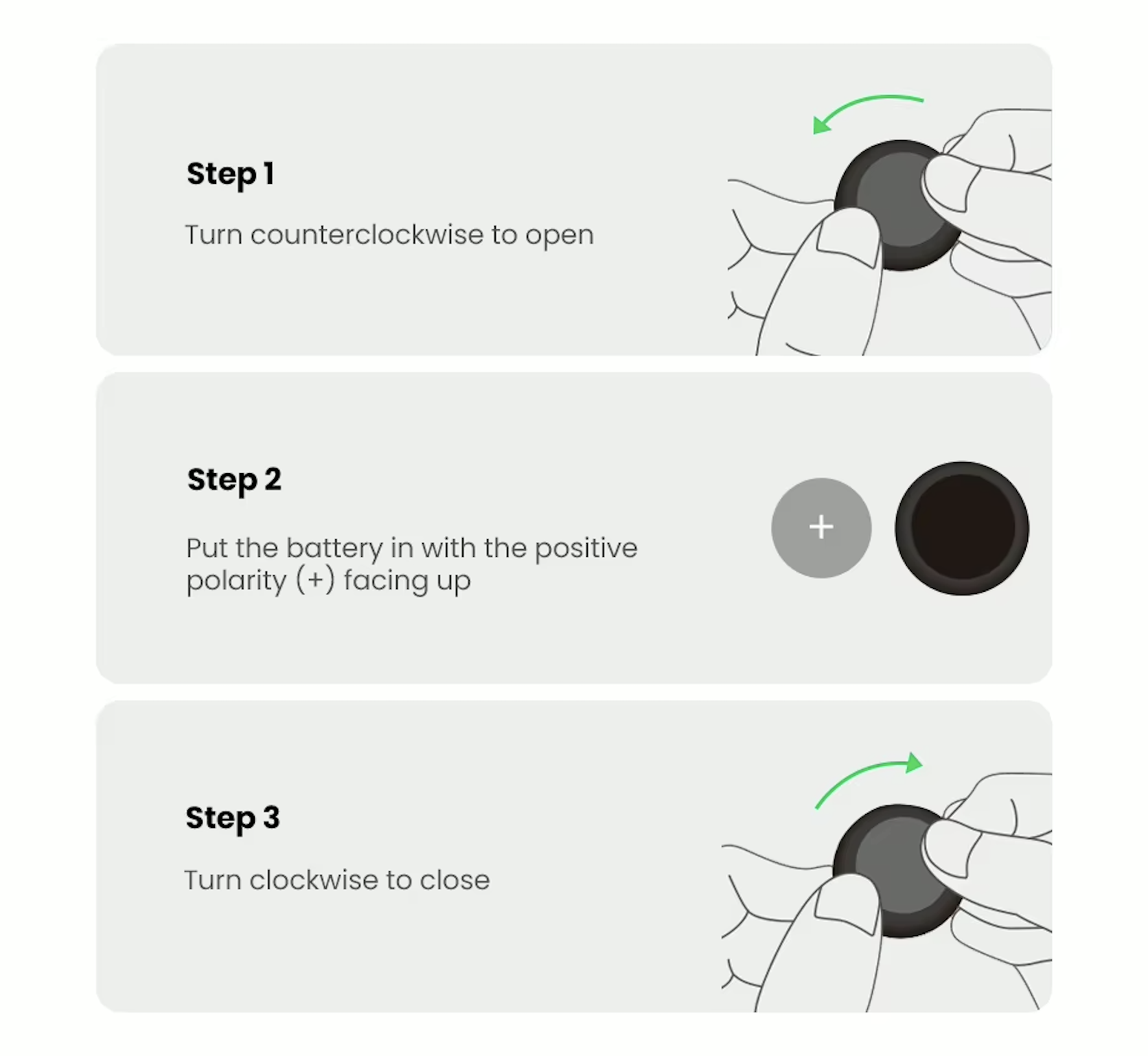 Step 1

Turn counterclockwise to open

Step 2

Put the battery in with the positive polarity (+) facing up

+

Step 3

Turn clockwise to close