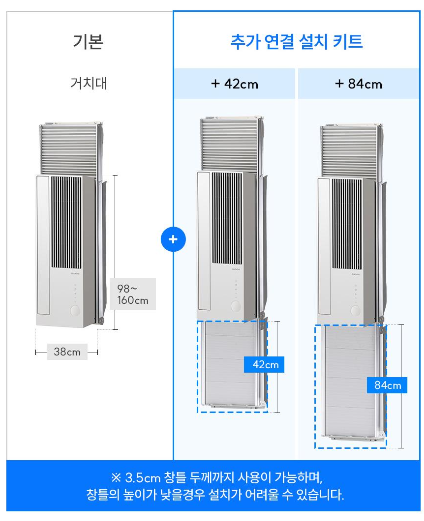 기본

거치대

98~ 160cm

38cm

+

추가 연결 설치 키트

+ 42cm

42cm

+ 84cm

84cm

※ 3.5cm 창틀 두께까지 사용이 가능하며, 창틀의 높이가 낮을경우 설치가 어려울 수 있습니다.