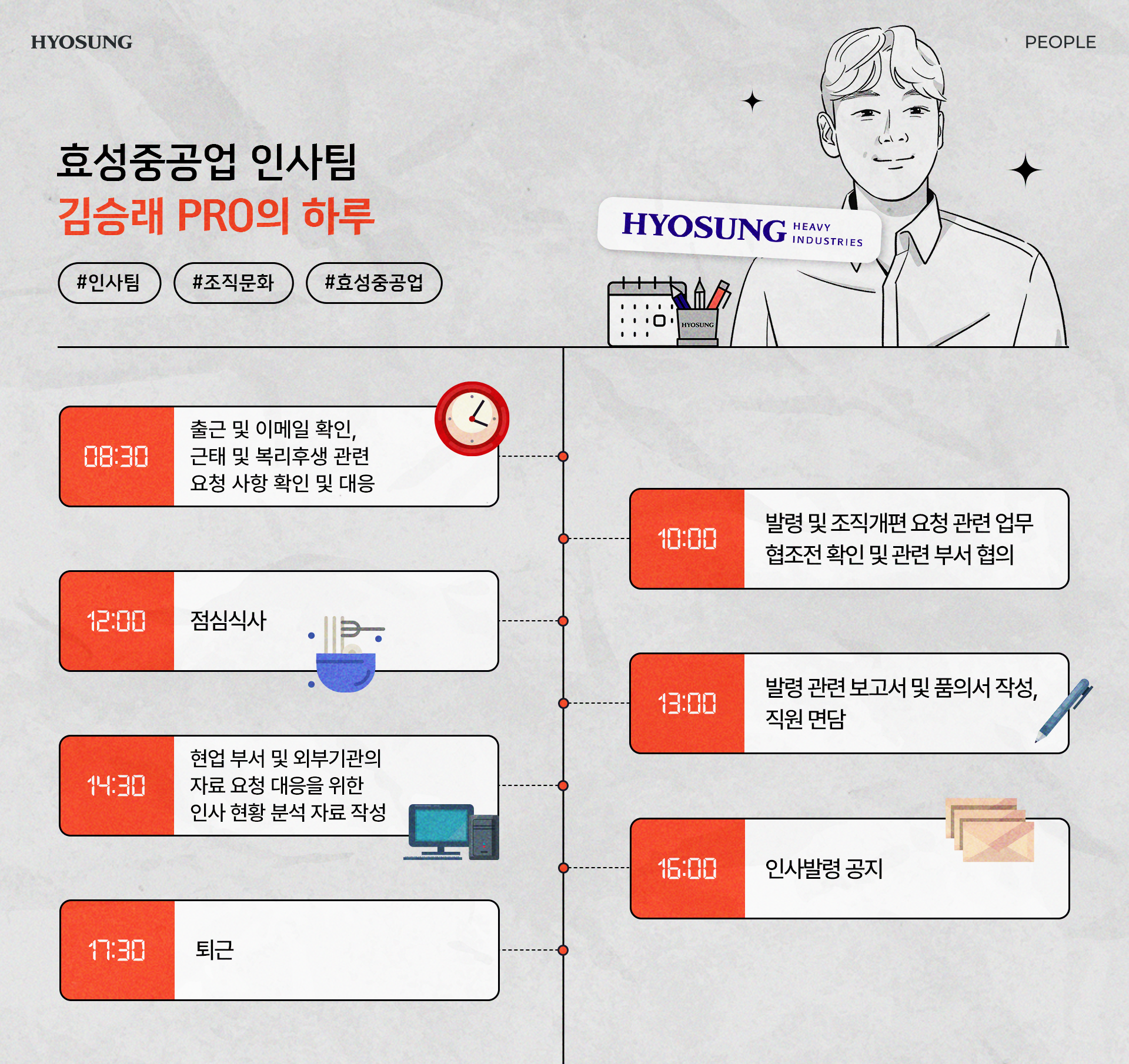 HYOSUNG

PEOPLE

효성중공업 인사팀
김승래 PRO의 하루

#인사팀 #조직문화 #효성중공업

HYOSUNG HEAVY INDUSTRIES

HYOSUNG

08:30 출근 및 이메일 확인, 근태 및 복리후생 관련 요청 사항 확인 및 대응

10:00 발령 및 조직개편 요청 관련 업무 협조전 확인 및 관련 부서 협의

12:00 점심식사

13:00 발령 관련 보고서 및 품의서 작성, 직원 면담

14:30 현업 부서 및 외부기관의 자료 요청 대응을 위한 인사 현황 분석 자료 작성

16:00 인사발령 공지

17:30 퇴근