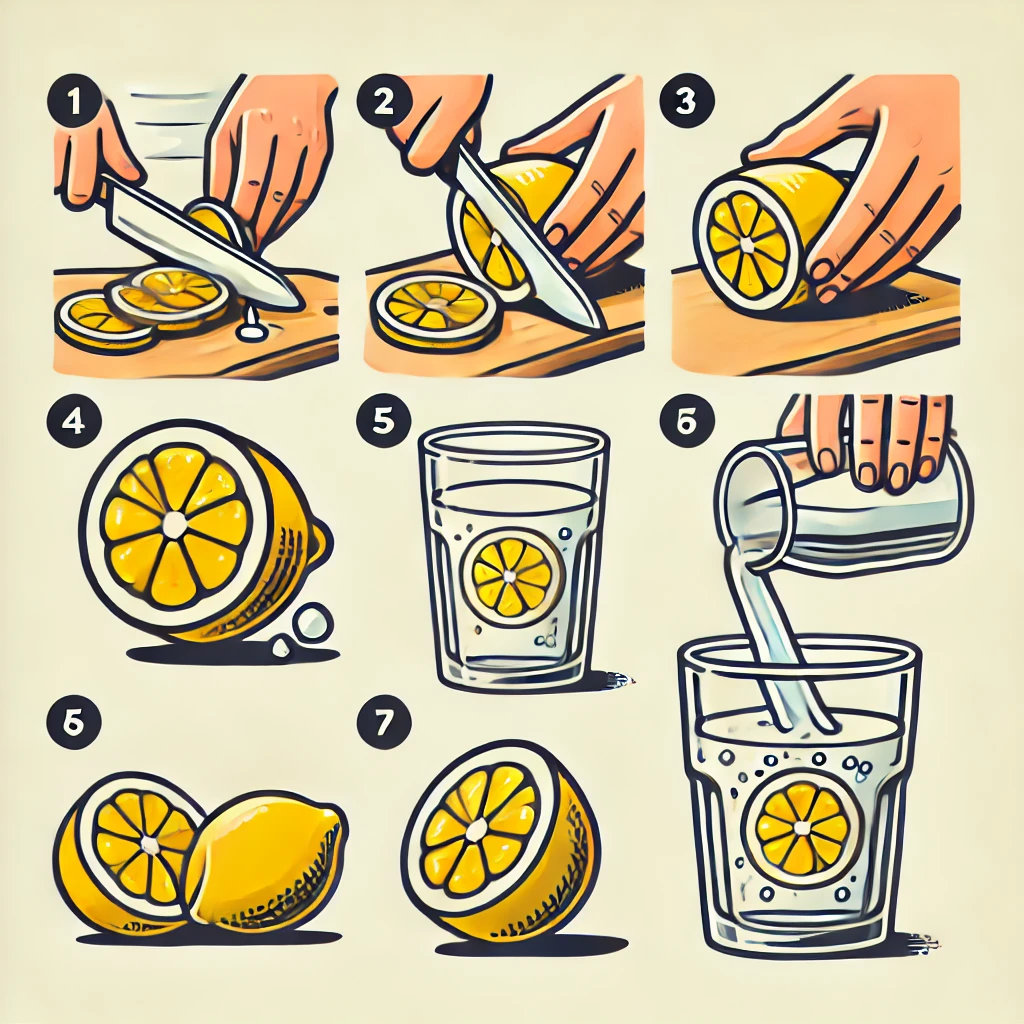 1

2

3

4

5

6

6

7