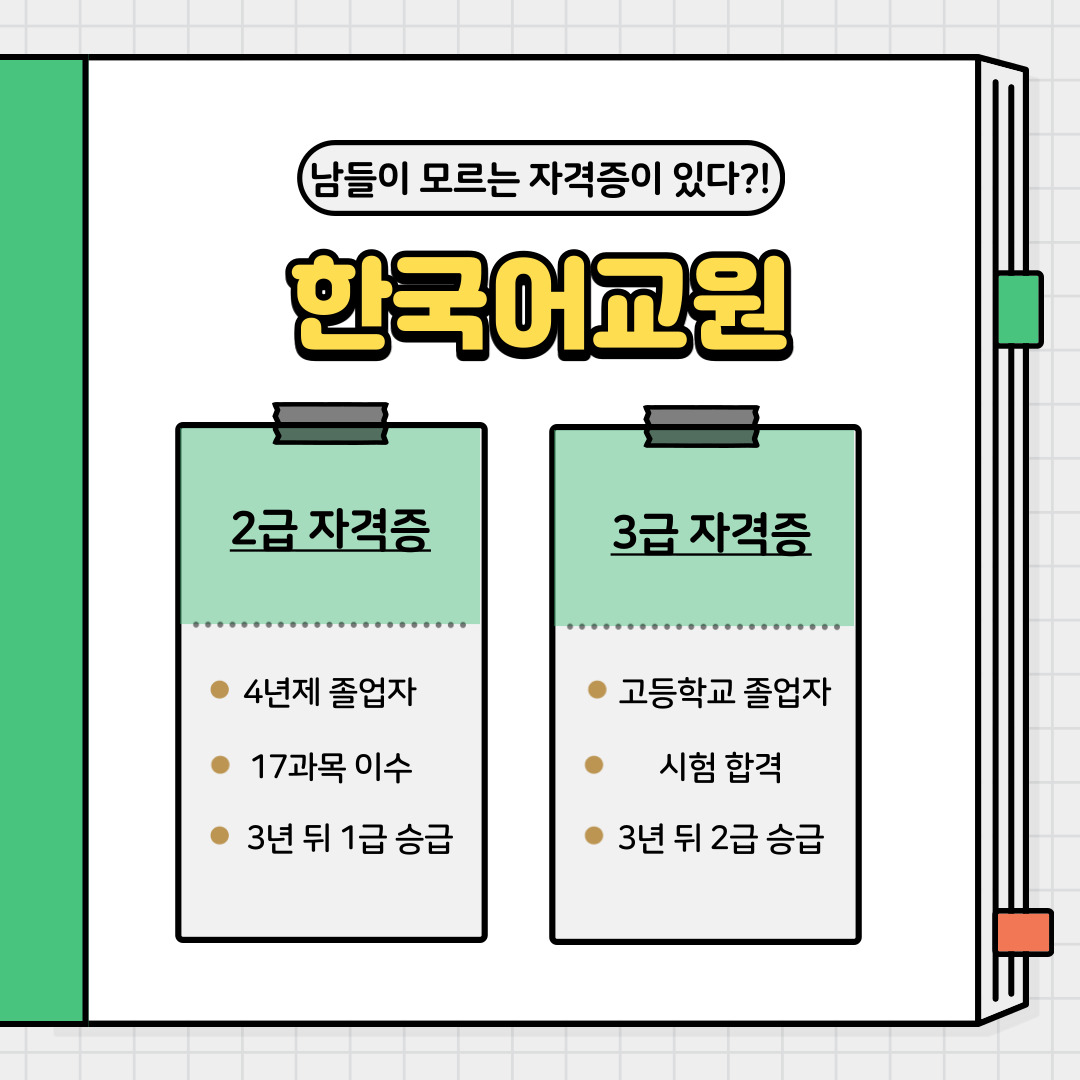 남들이 모르는 자격증이 있다?!

한국어교원

2급 자격증

• 4년제 졸업자
• 17과목 이수
• 3년 뒤 1급 승급

3급 자격증

• 고등학교 졸업자
• 시험 합격
• 3년 뒤 2급 승급