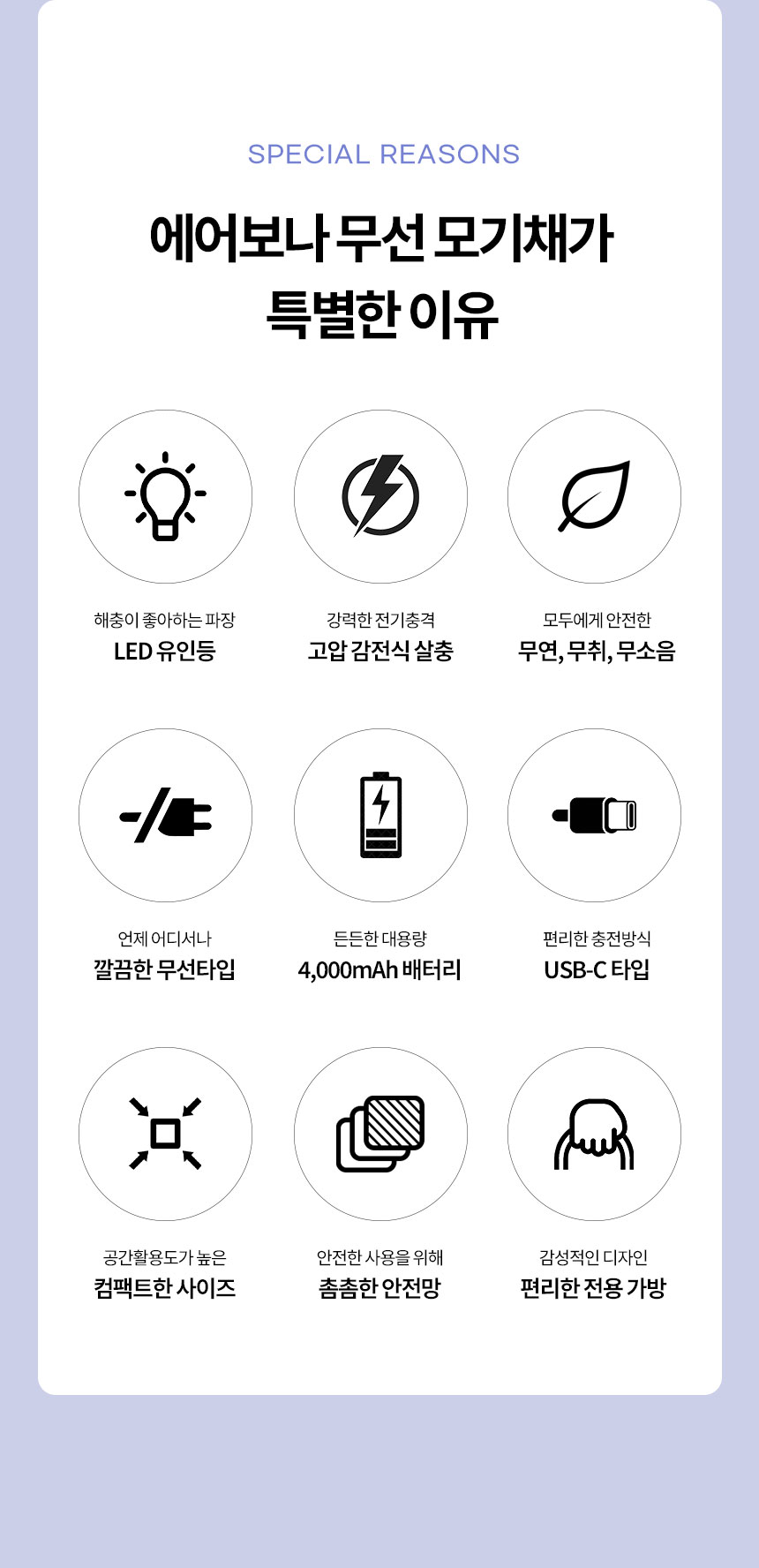 SPECIAL REASONS

에어보나 무선 모기채가
특별한 이유

해충이 좋아하는 파장
LED 유인등

강력한 전기충격
고압 감전식 살충

모두에게 안전한
무연, 무취, 무소음

언제 어디서나
깔끔한 무선타입

든든한 대용량
4,000mAh 배터리

편리한 충전방식
USB-C 타입

공간활용도가 높은
컴팩트한 사이즈

안전한 사용을 위해
촘촘한 안전망

감성적인 디자인
편리한 전용 가방