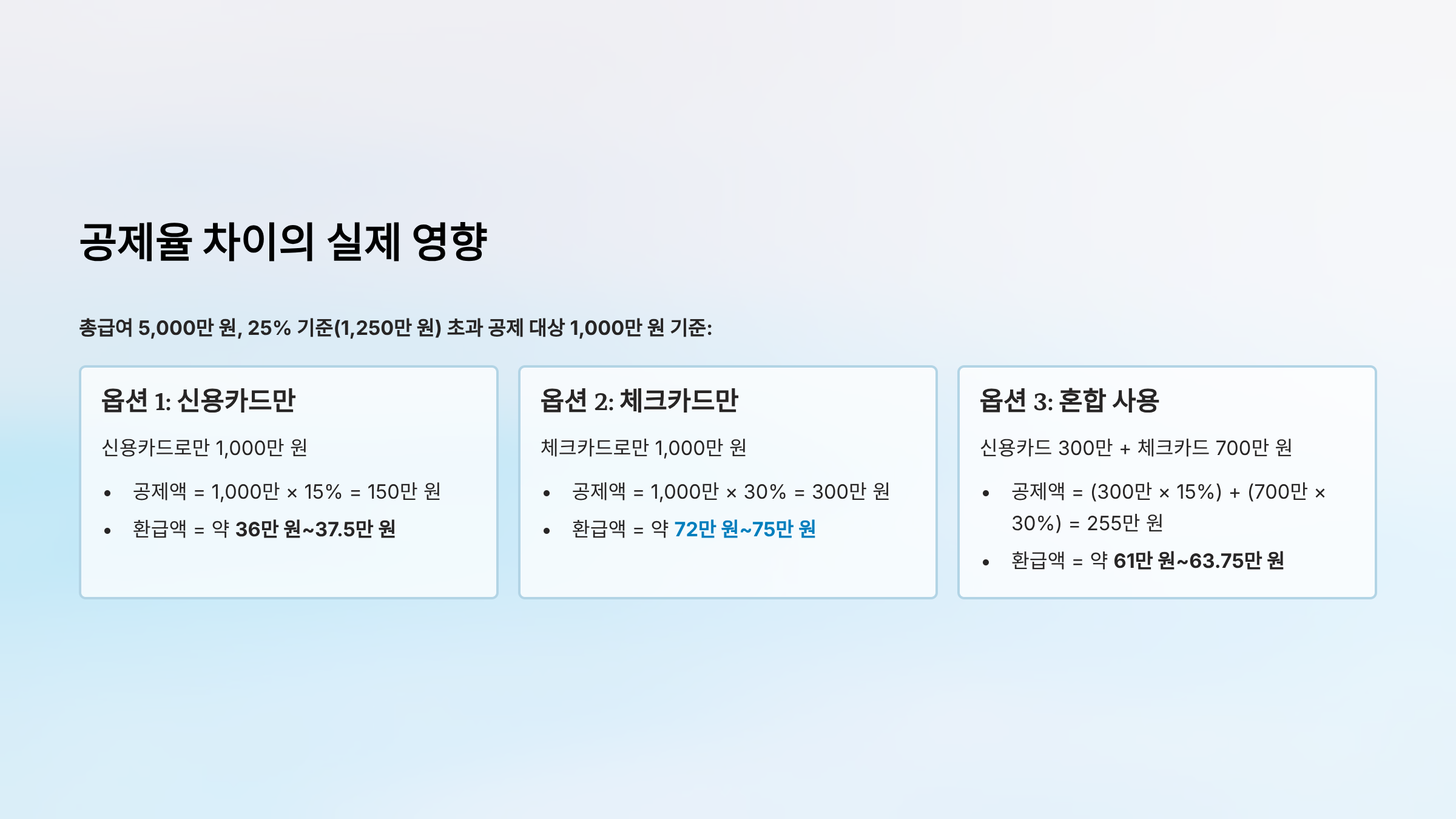 공제율 차이의 실제 영향

총급여 5,000만 원, 25% 기준(1,250만 원) 초과 공제 대상 1,000만 원 기준:

옵션 1: 신용카드만

신용카드로만 1,000만 원

• 공제액 = 1,000만 × 15% = 150만 원
• 환급액 = 약 36만 원~37.5만 원

옵션 2: 체크카드만

체크카드로만 1,000만 원

• 공제액 = 1,000만 × 30% = 300만 원
• 환급액 = 약 72만 원~75만 원

옵션 3: 혼합 사용

신용카드 300만 + 체크카드 700만 원

• 공제액 = (300만 × 15%) + (700만 × 30%) = 255만 원
• 환급액 = 약 61만 원~63.75만 원